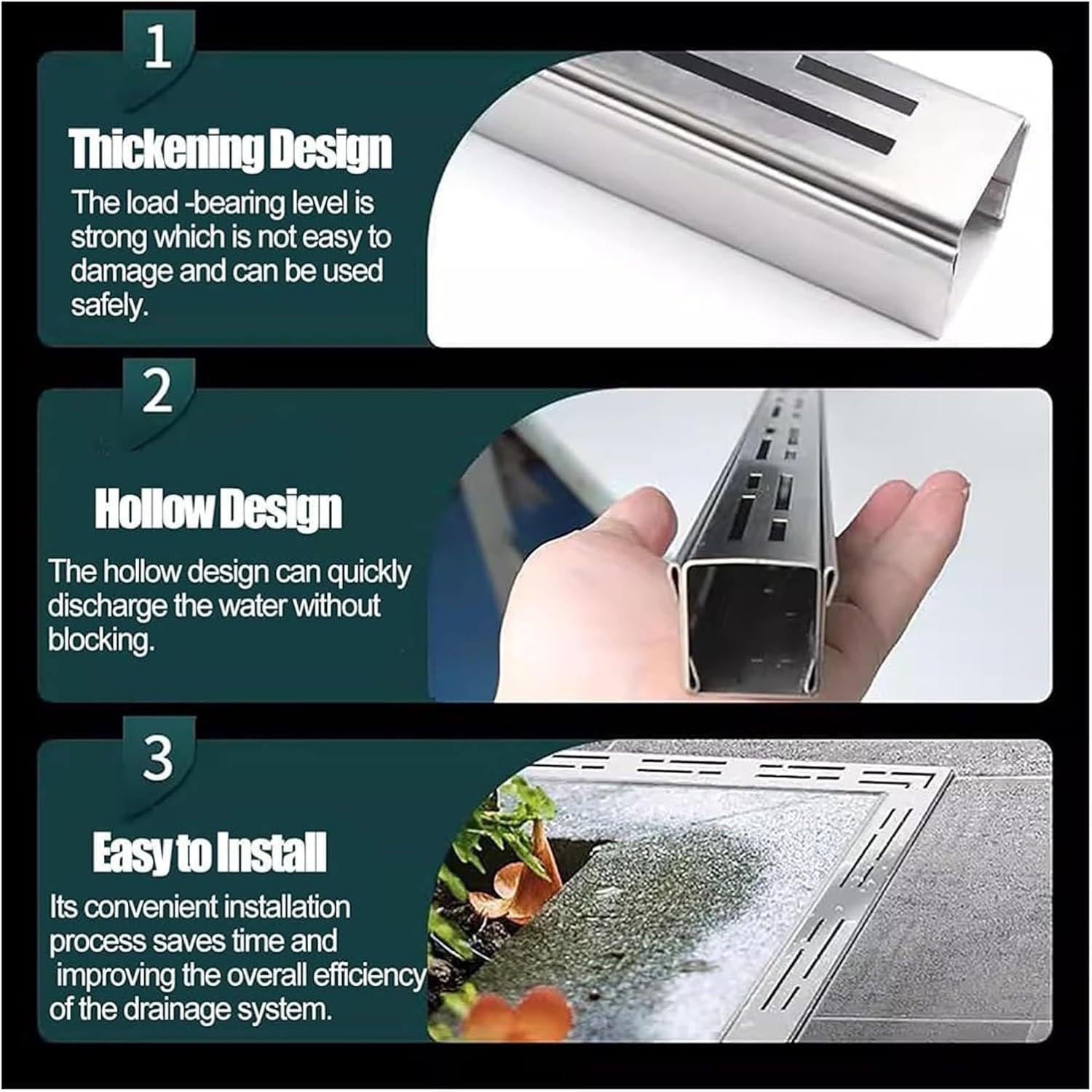 1

Thickening Design

The load -bearing level is strong which is not easy to damage and can be used safely.

2

Hollow Design

The hollow design can quickly discharge the water without blocking.

3

Easy to Install

Its convenient installation process saves time and improving the overall efficiency of the drainage system.