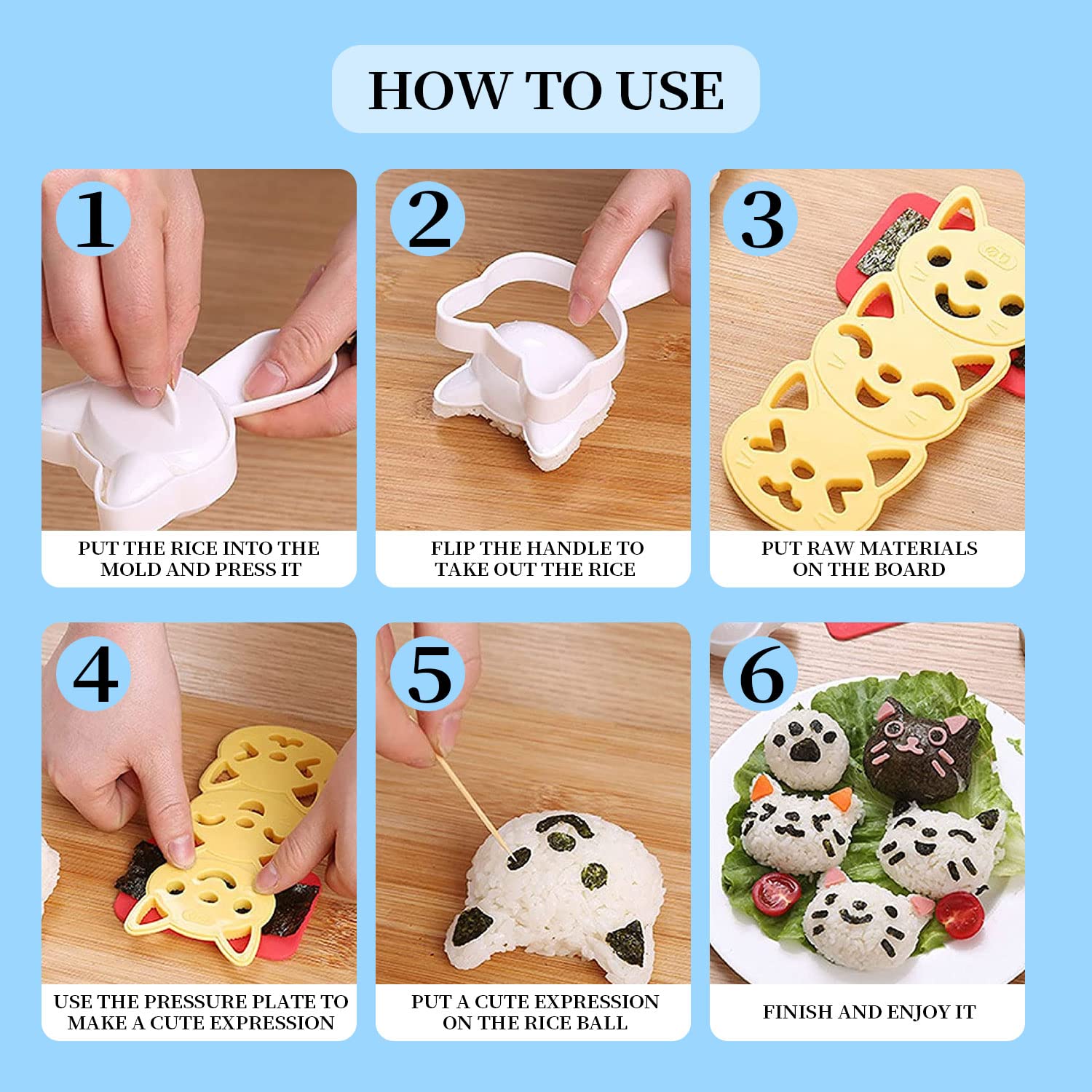 HOW TO USE

1

PUT THE RICE INTO THE MOLD AND PRESS IT

2

FLIP THE HANDLE TO TAKE OUT THE RICE

3

PUT RAW MATERIALS ON THE BOARD

4

USE THE PRESSURE PLATE TO MAKE A CUTE EXPRESSION

5

PUT A CUTE EXPRESSION ON THE RICE BALL

6

FINISH AND ENJOY IT