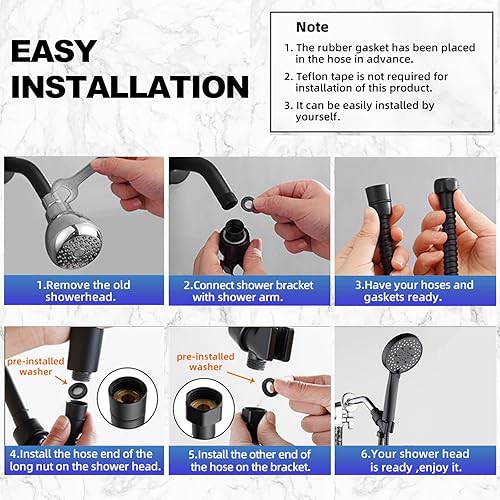 EASY INSTALLATION

Note
1. The rubber gasket has been placed in the hose in advance.
2. Teflon tape is not required for installation of this product.
3. It can be easily installed by yourself.

1.Remove the old showerhead.

2.Connect shower bracket with shower arm.

3.Have your hoses and gaskets ready.

pre-installed washer

4.Install the hose end of the long nut on the shower head.

pre-installed washer

5.Install the other end of the hose on the bracket.

6.Your shower head is ready ,enjoy it.