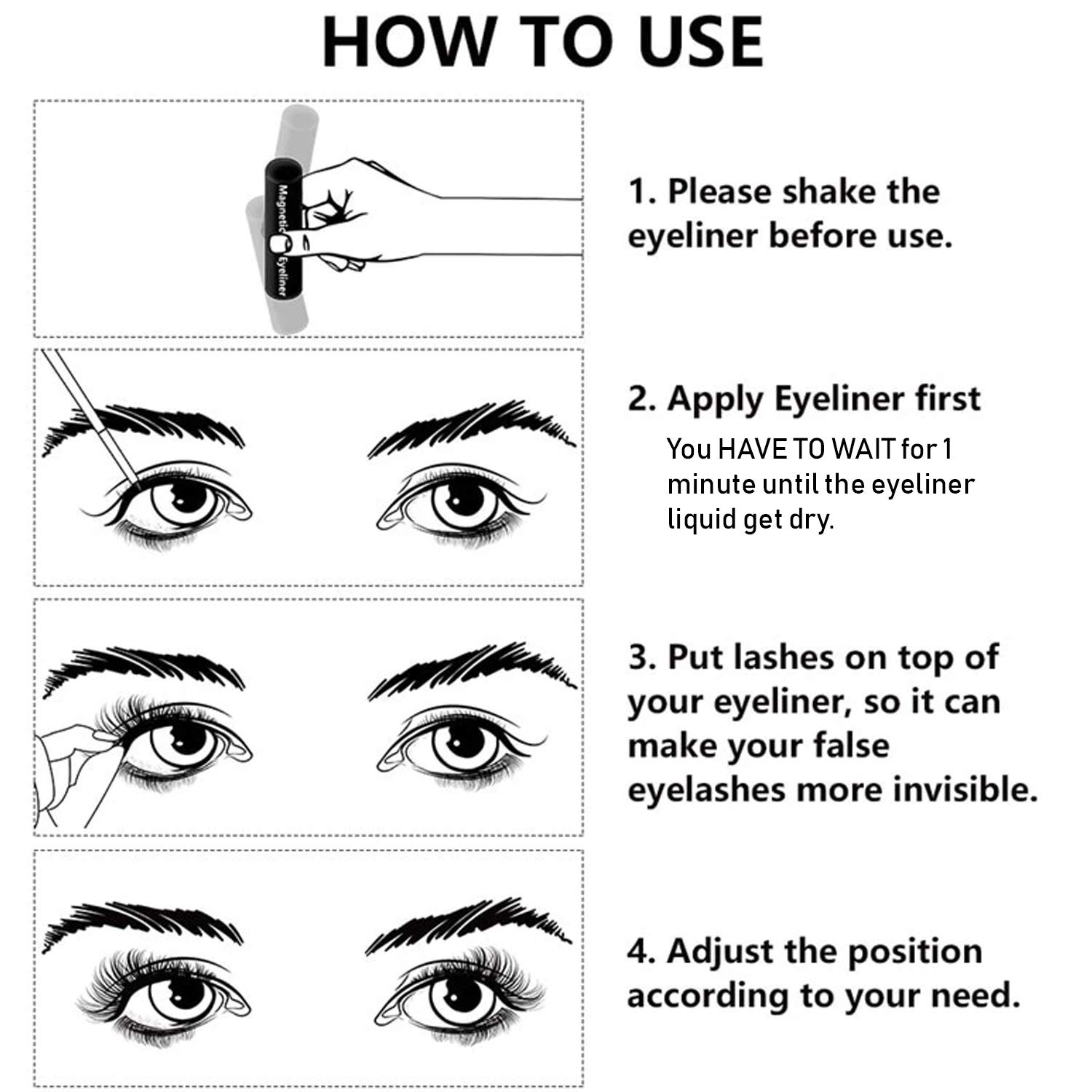 HOW TO USE

Magnetic Eyeliner

1. Please shake the eyeliner before use.

2. Apply Eyeliner first

You HAVE TO WAIT for 1 minute until the eyeliner liquid get dry.

3. Put lashes on top of your eyeliner, so it can make your false eyelashes more invisible.

4. Adjust the position according to your need.