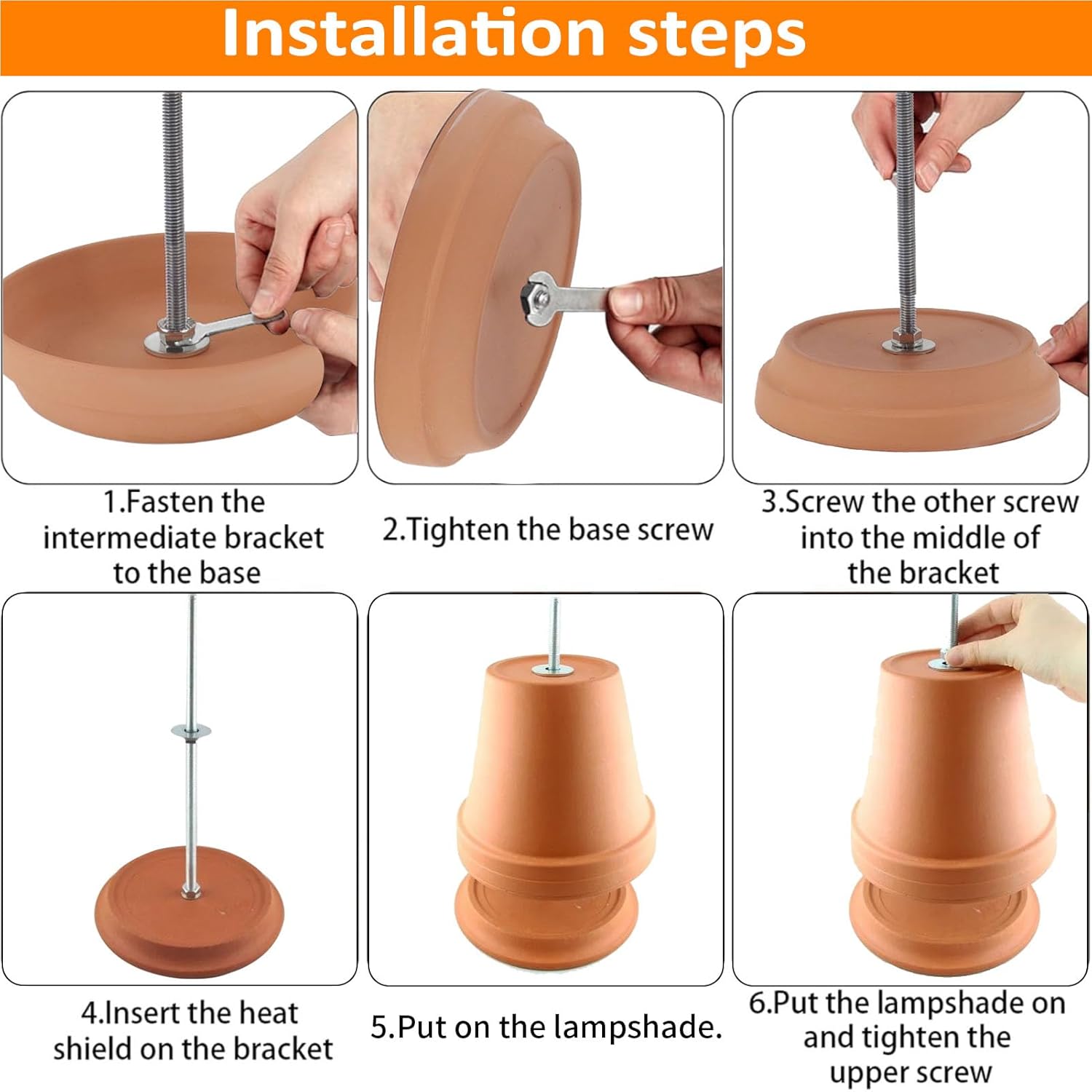 Installation steps

1.Fasten the intermediate bracket to the base

2.Tighten the base screw

3.Screw the other screw into the middle of the bracket

4.Insert the heat shield on the bracket

5.Put on the lampshade.

6.Put the lampshade on and tighten the upper screw