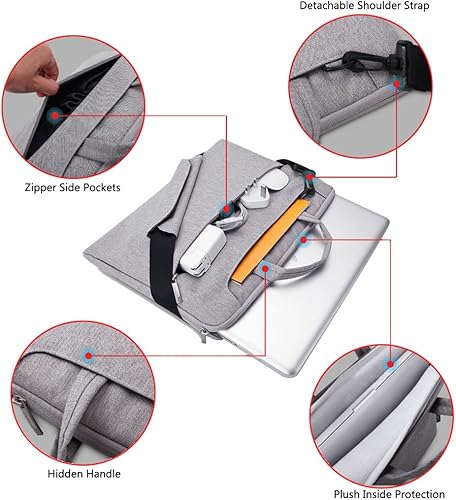 Detachable Shoulder Strap

Zipper Side Pockets

Hidden Handle

Plush Inside Protection