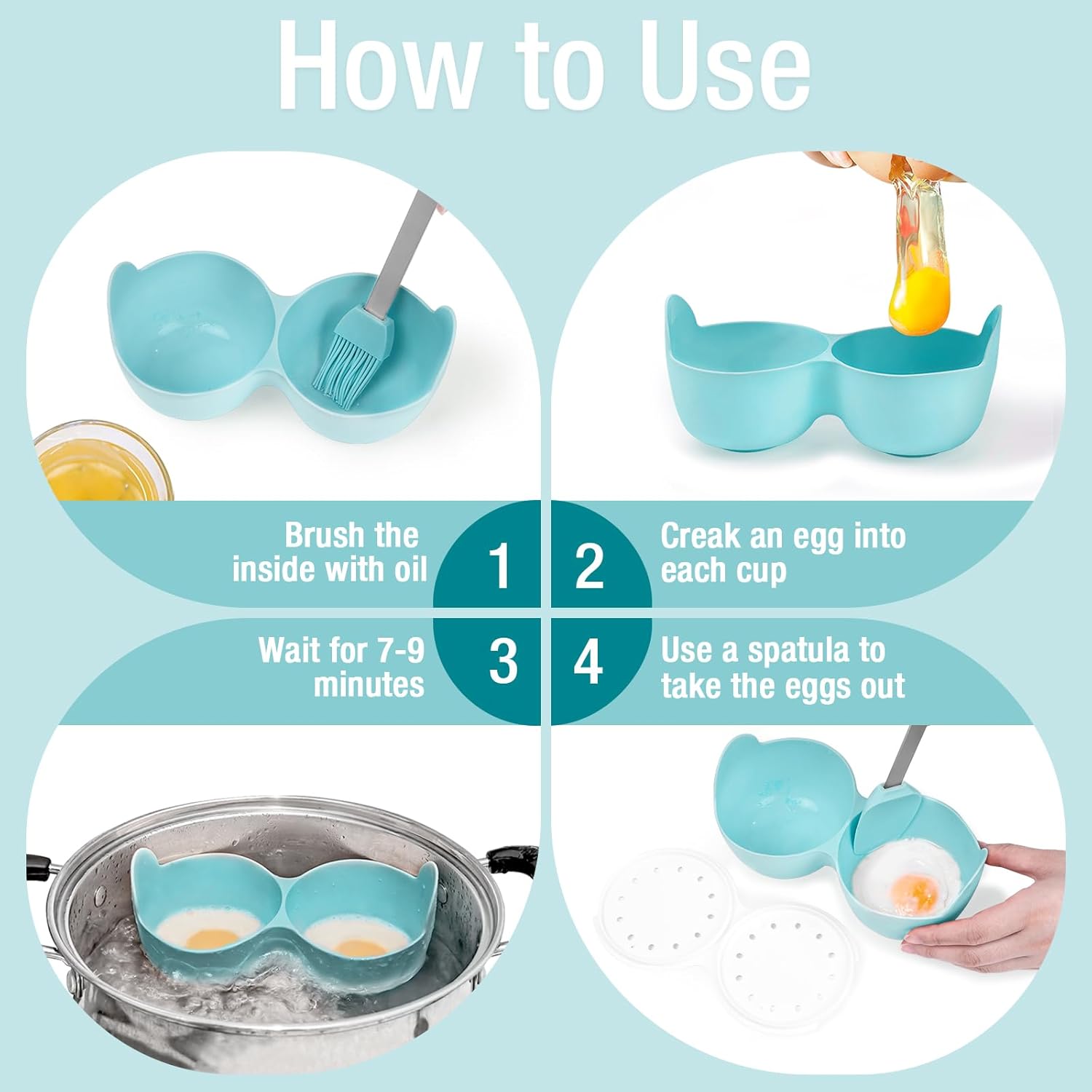 How to Use

Brush the inside with oil

1

2

Creak an egg into each cup

Wait for 7-9 minutes

3

4

Use a spatula to take the eggs out