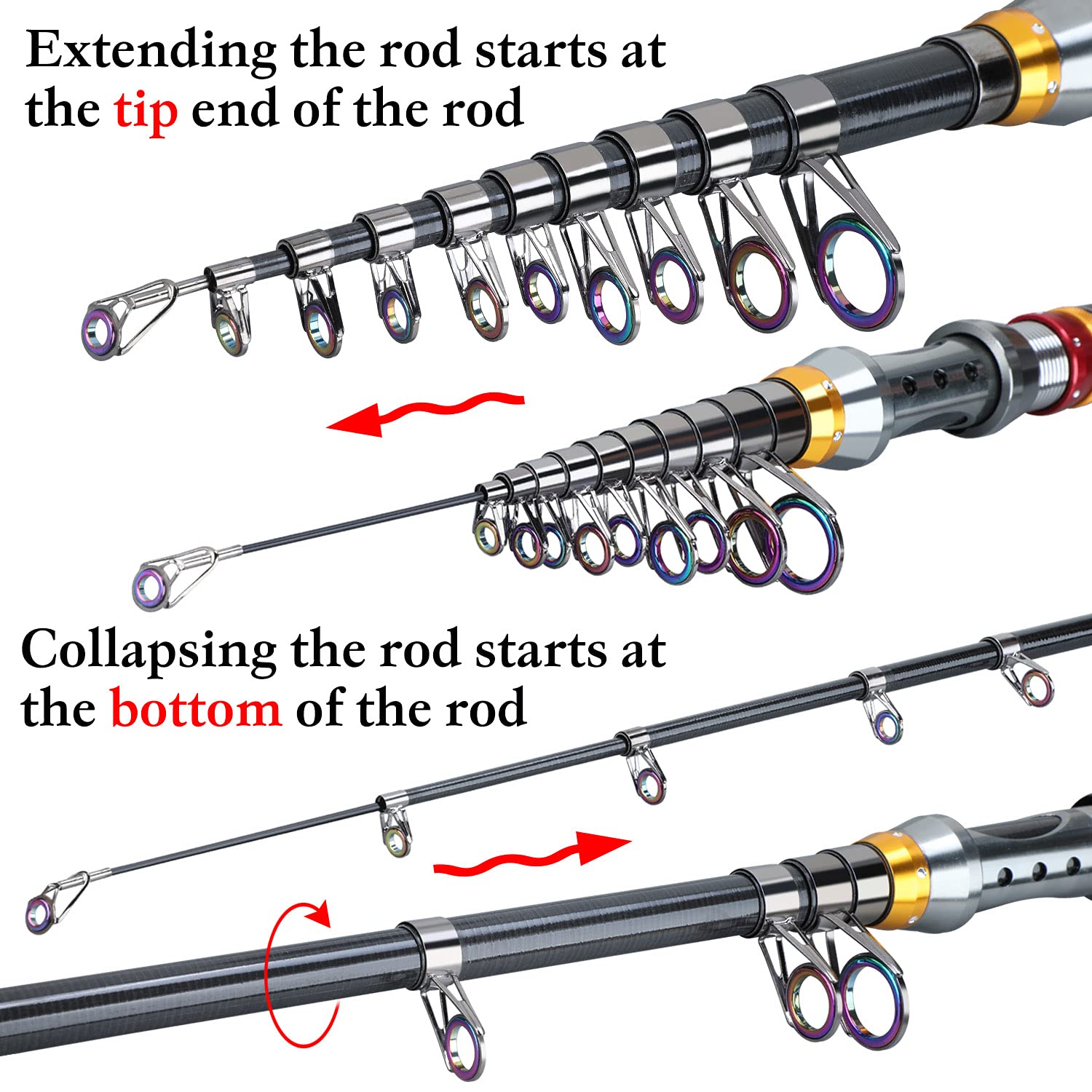 Extending the rod starts at the tip end of the rod

Collapsing the rod starts at the bottom of the rod