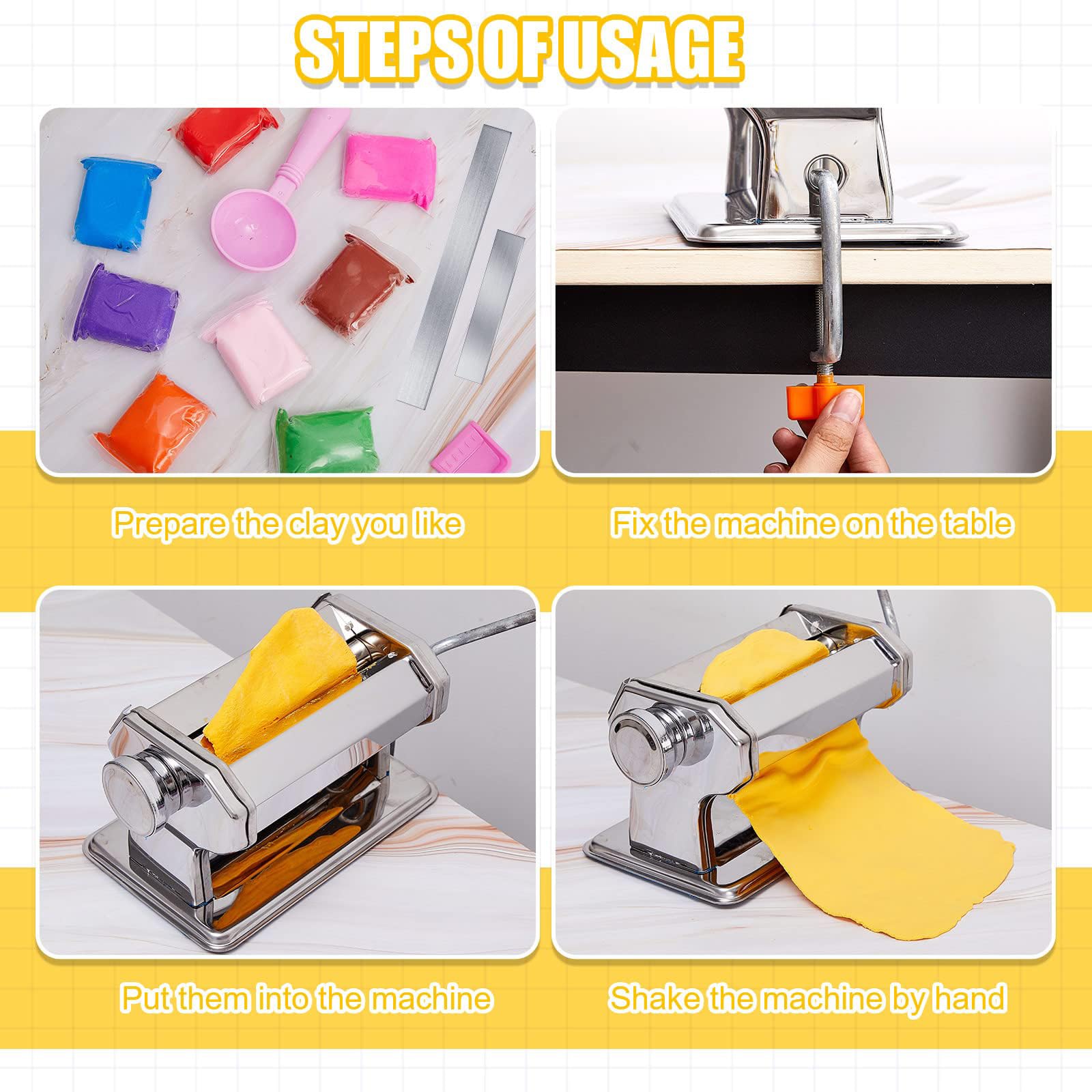 STEPS OF USAGE

Prepare the clay you like

Fix the machine on the table

Put them into the machine

Shake the machine by hand