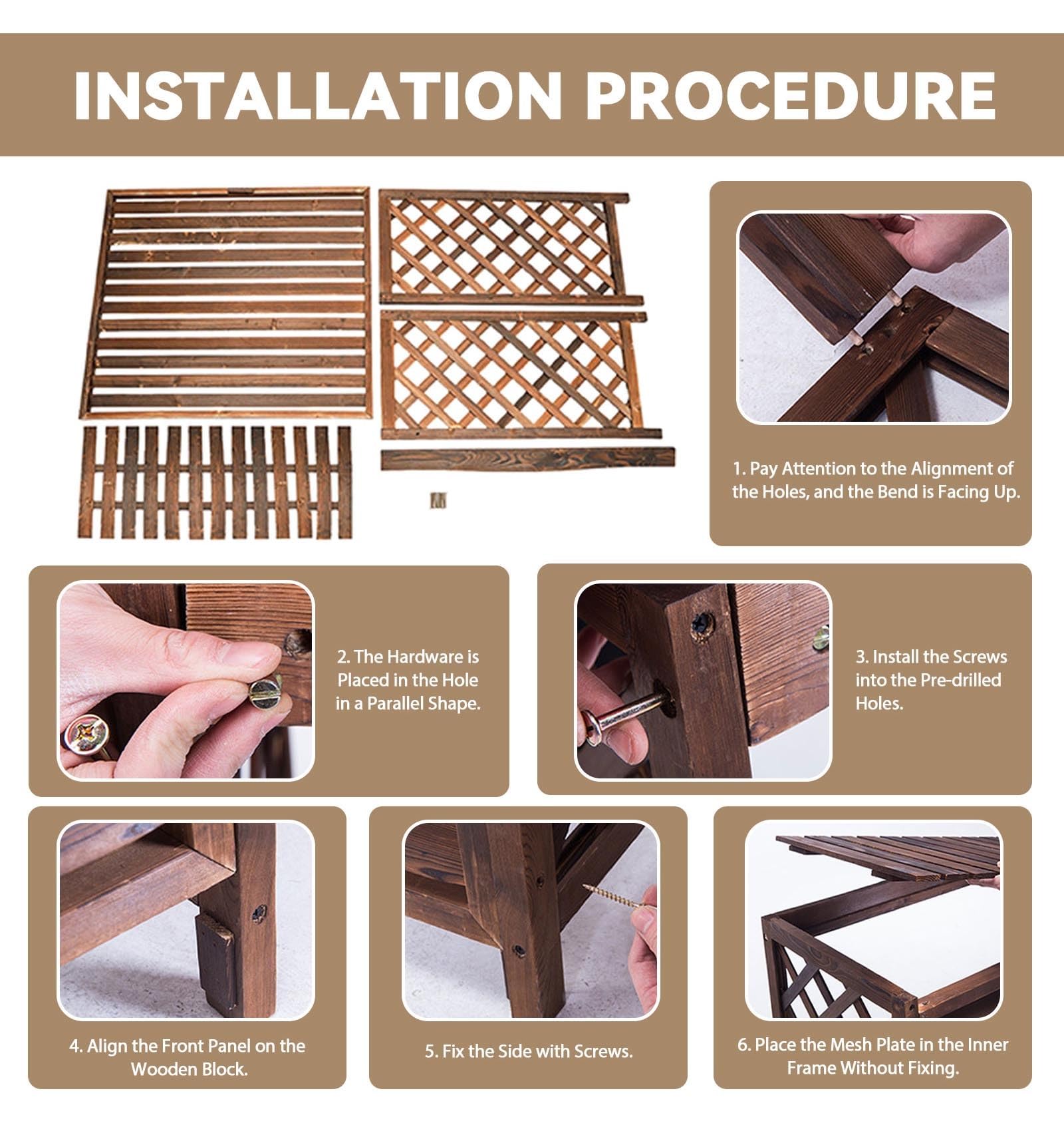 INSTALLATION PROCEDURE

1. Pay Attention to the Alignment of the Holes, and the Bend is Facing Up.

2. The Hardware is Placed in the Hole in a Parallel Shape.

3. Install the Screws into the Pre-drilled Holes.

4. Align the Front Panel on the Wooden Block.

5. Fix the Side with Screws.

6. Place the Mesh Plate in the Inner Frame Without Fixing.