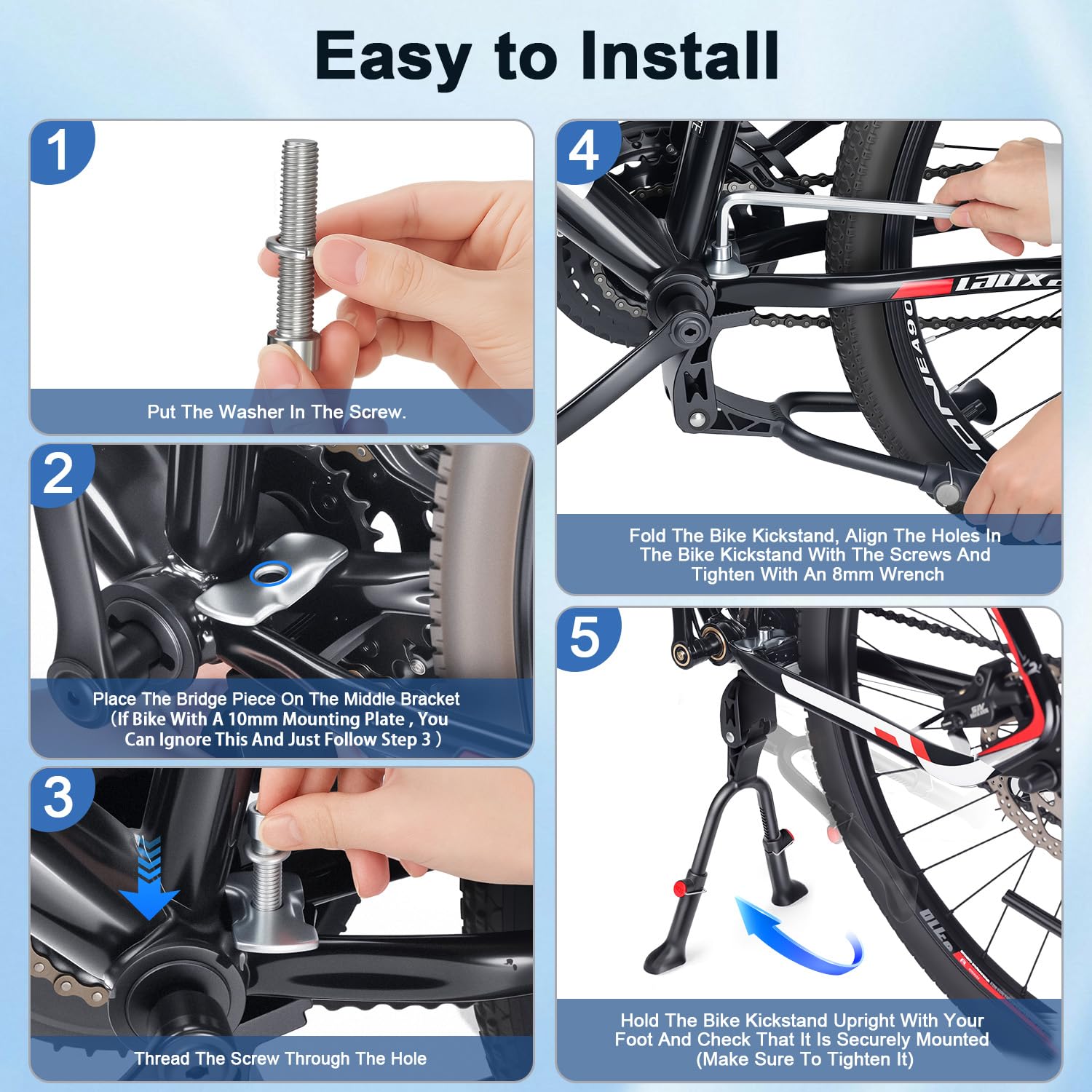 Easy to Install

1

Put The Washer In The Screw.

2

Place The Bridge Piece On The Middle Bracket (If Bike With A 10mm Mounting Plate , You Can Ignore This And Just Follow Step 3 )

3

Thread The Screw Through The Hole

4

Fold The Bike Kickstand, Align The Holes In The Bike Kickstand With The Screws And Tighten With An 8mm Wrench

5

Hold The Bike Kickstand Upright With Your Foot And Check That It Is Securely Mounted (Make Sure To Tighten It)