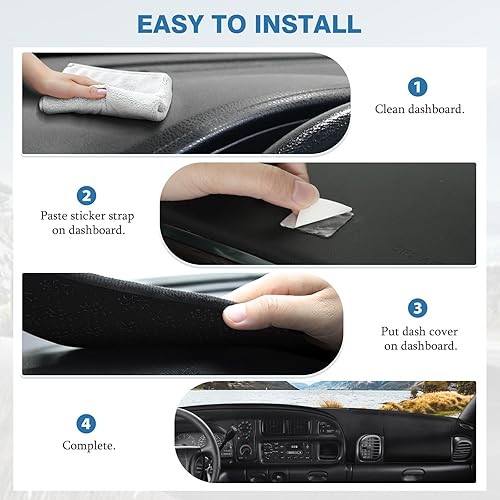 EASY TO INSTALL

1
Clean dashboard.

2
Paste sticker strap on dashboard.

3
Put dash cover on dashboard.

4
Complete.