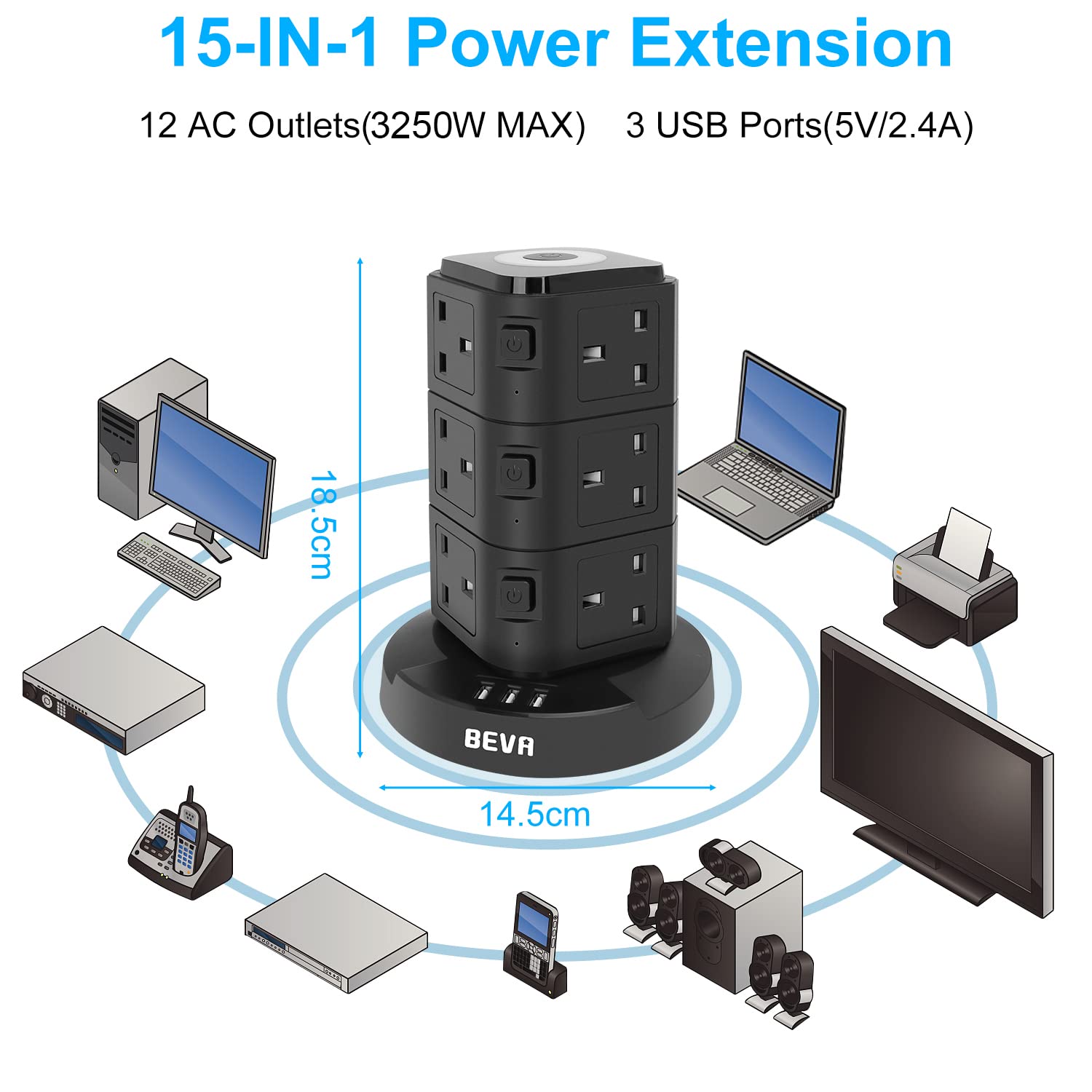 15-IN-1 Power Extension

12 AC Outlets(3250W MAX) 3 USB Ports(5V/2.4A)

18.5cm

BEVA

14.5cm