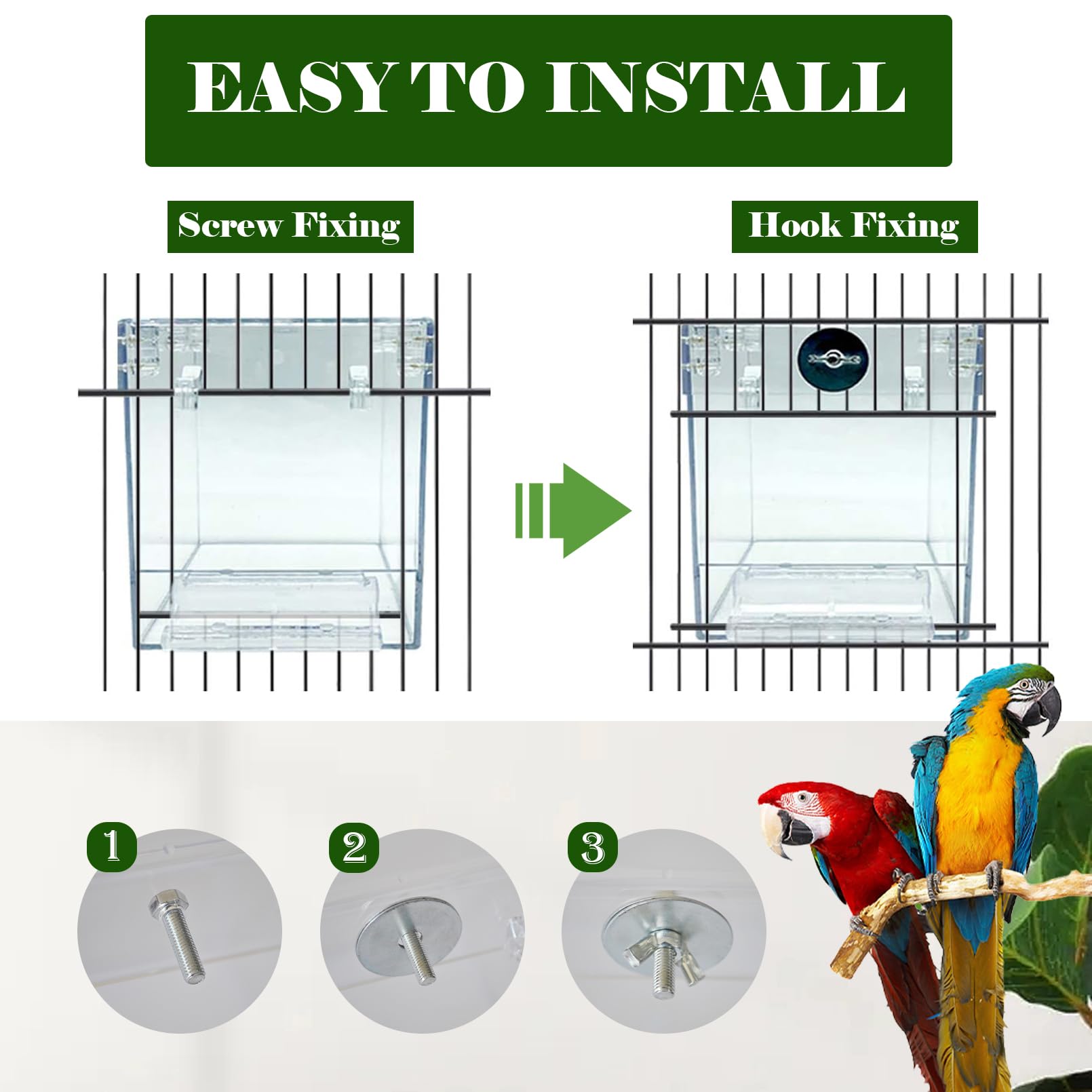 EASY TO INSTALL

Screw Fixing

Hook Fixing

1

2

3