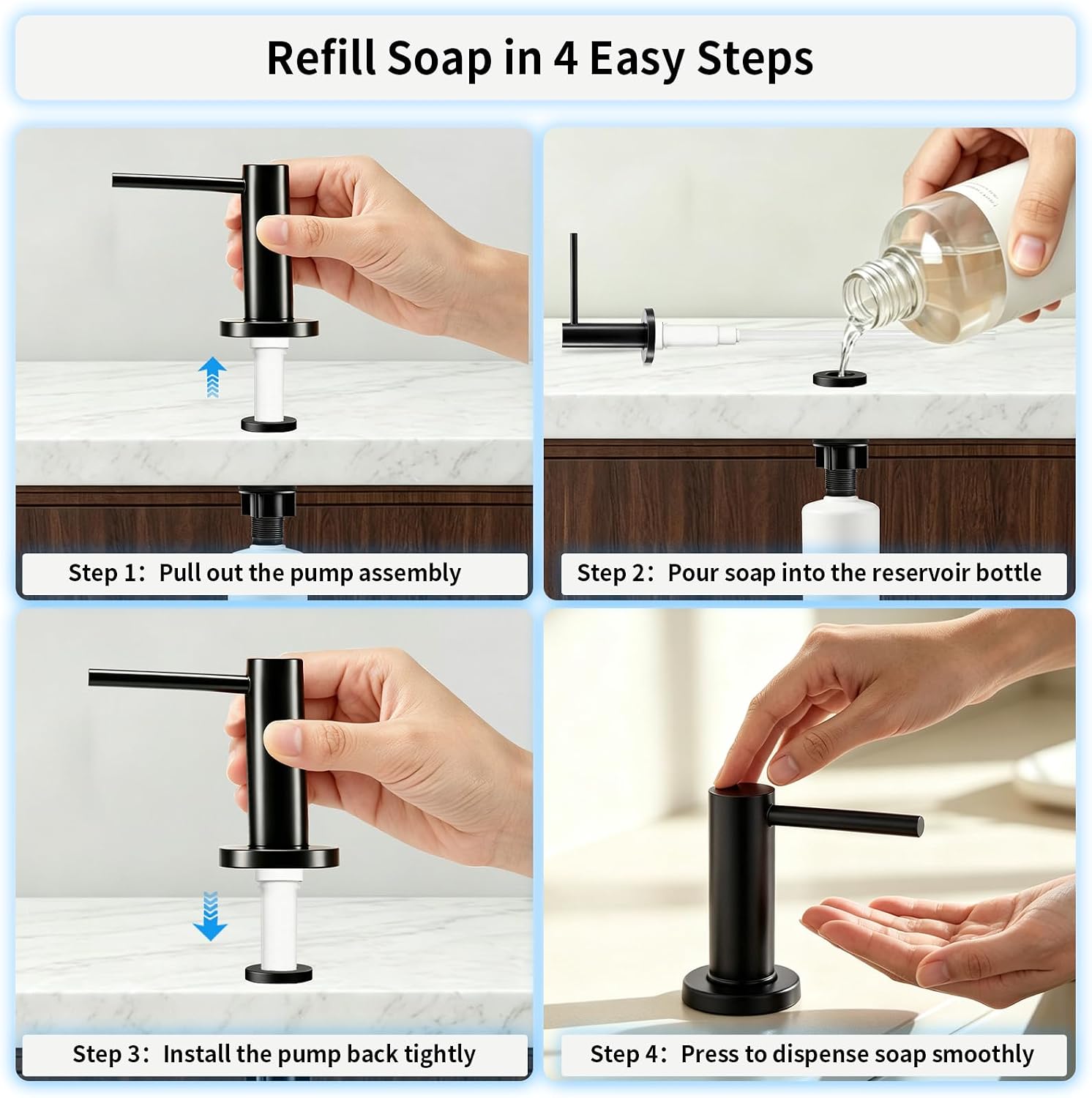 Refill Soap in 4 Easy Steps

Step 1: Pull out the pump assembly

Step 2: Pour soap into the reservoir bottle

Step 3: Install the pump back tightly

Step 4: Press to dispense soap smoothly