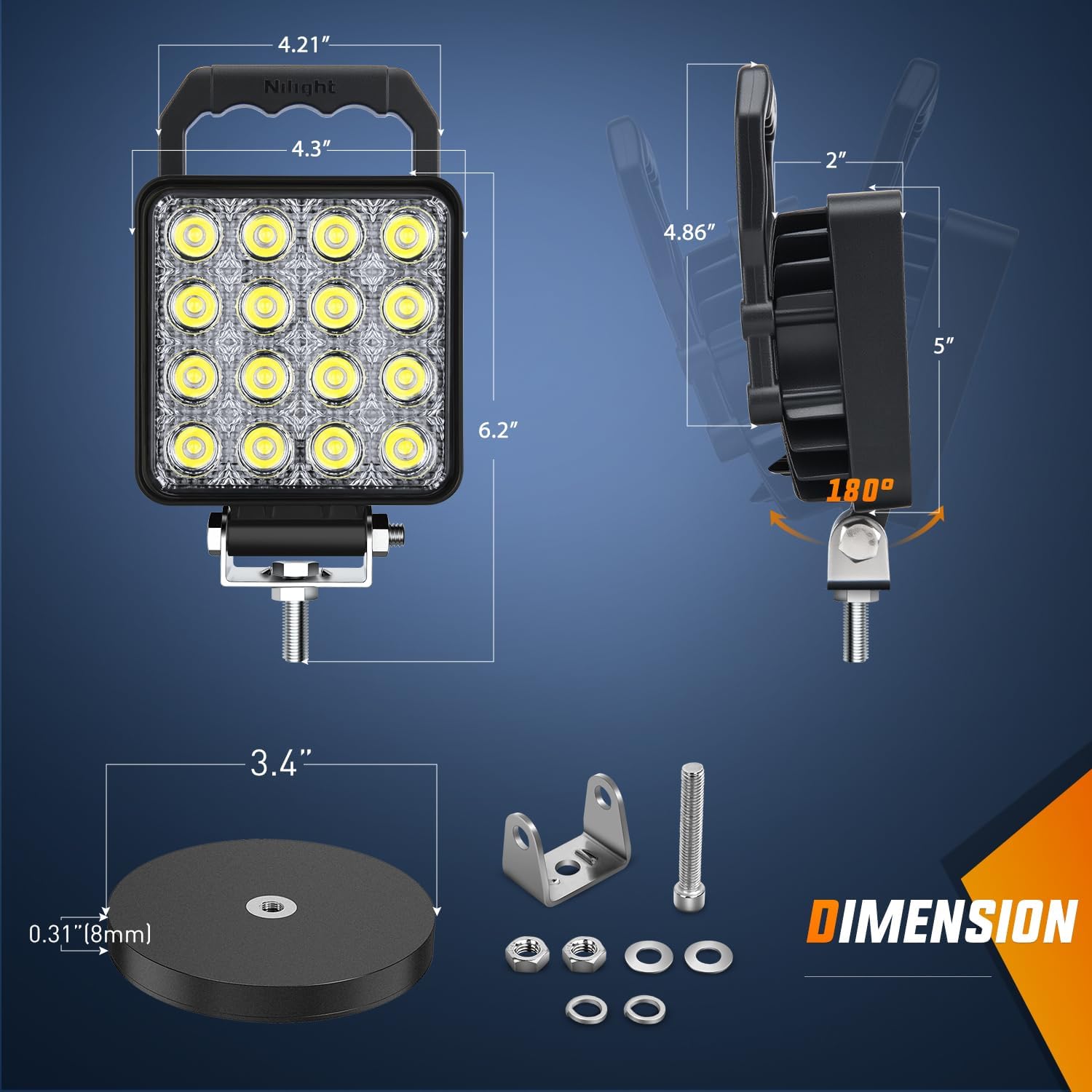 4.21"

Nilight

4.3"

6.2"

4.86"

2"

5"

180°

3.4"

0.31"(8mm)

DIMENSION