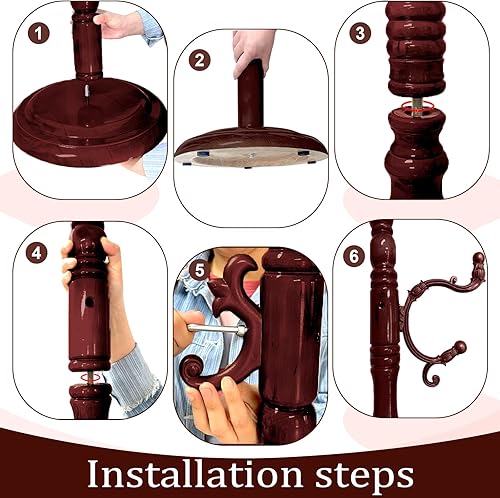 1

2

3

4

5

6

Installation steps