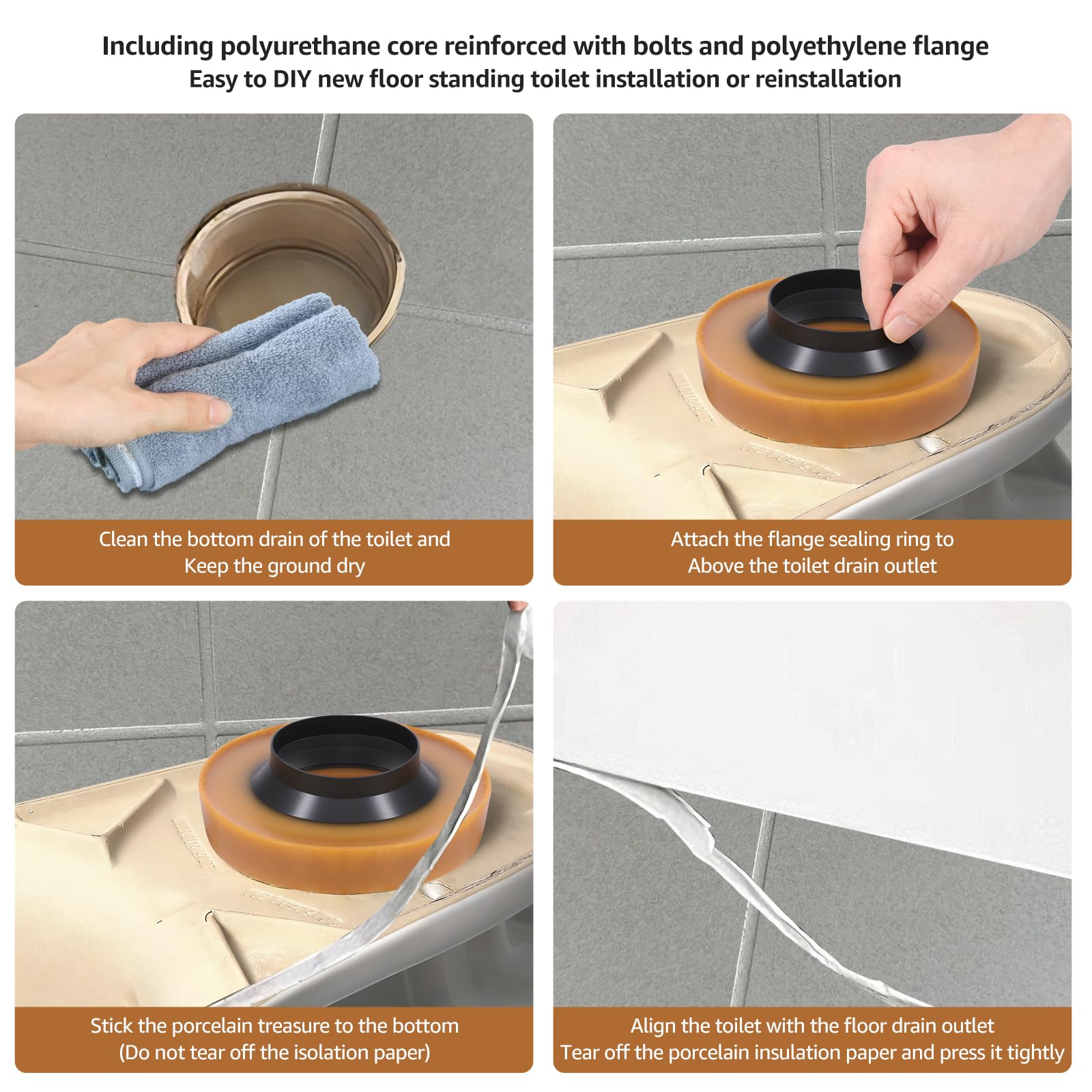 Including polyurethane core reinforced with bolts and polyethylene flange
Easy to DIY new floor standing toilet installation or reinstallation

Clean the bottom drain of the toilet and Keep the ground dry

Attach the flange sealing ring to Above the toilet drain outlet

Stick the porcelain treasure to the bottom (Do not tear off the isolation paper)

Align the toilet with the floor drain outlet
Tear off the porcelain insulation paper and press it tightly