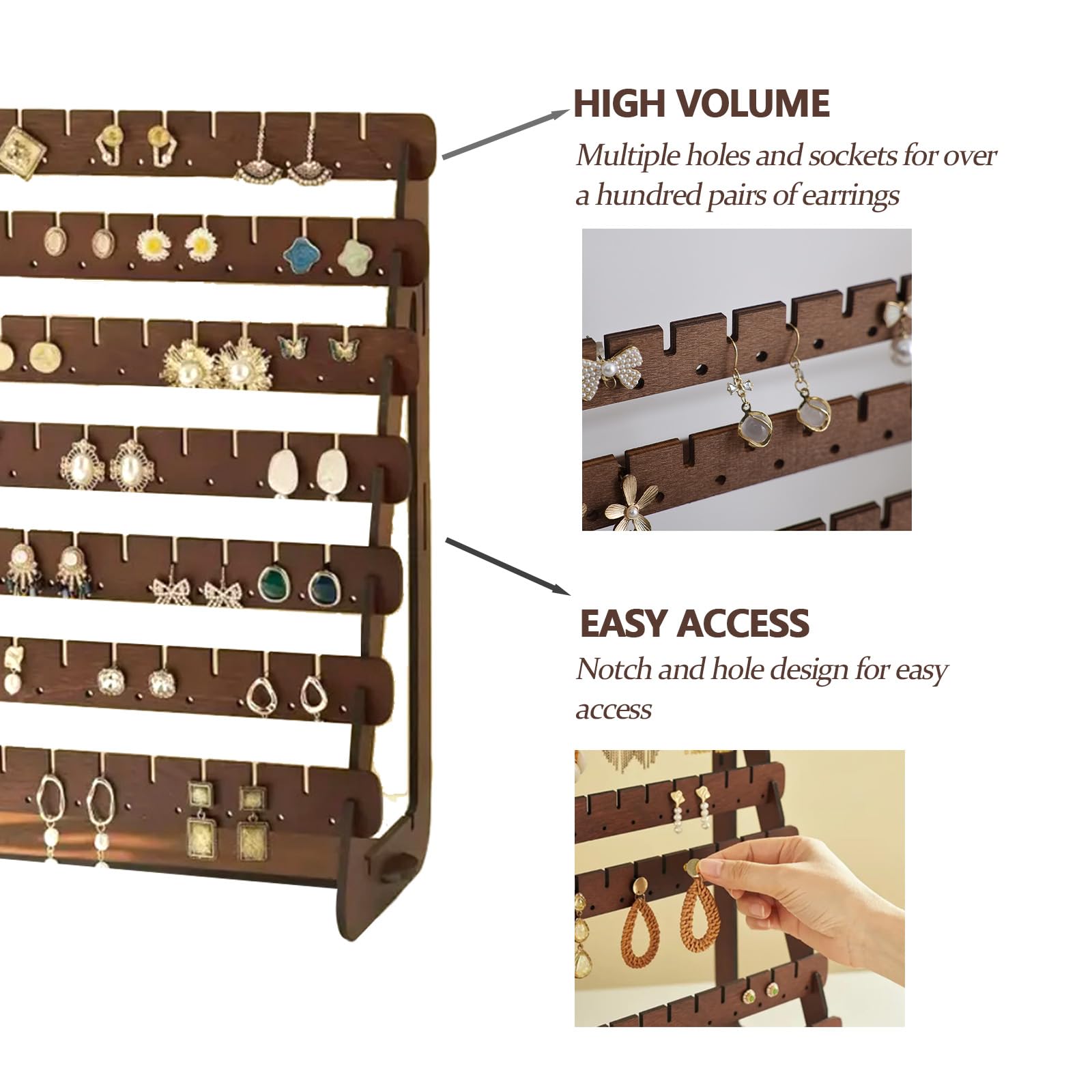 HIGH VOLUME

Multiple holes and sockets for over a hundred pairs of earrings

EASY ACCESS

Notch and hole design for easy access