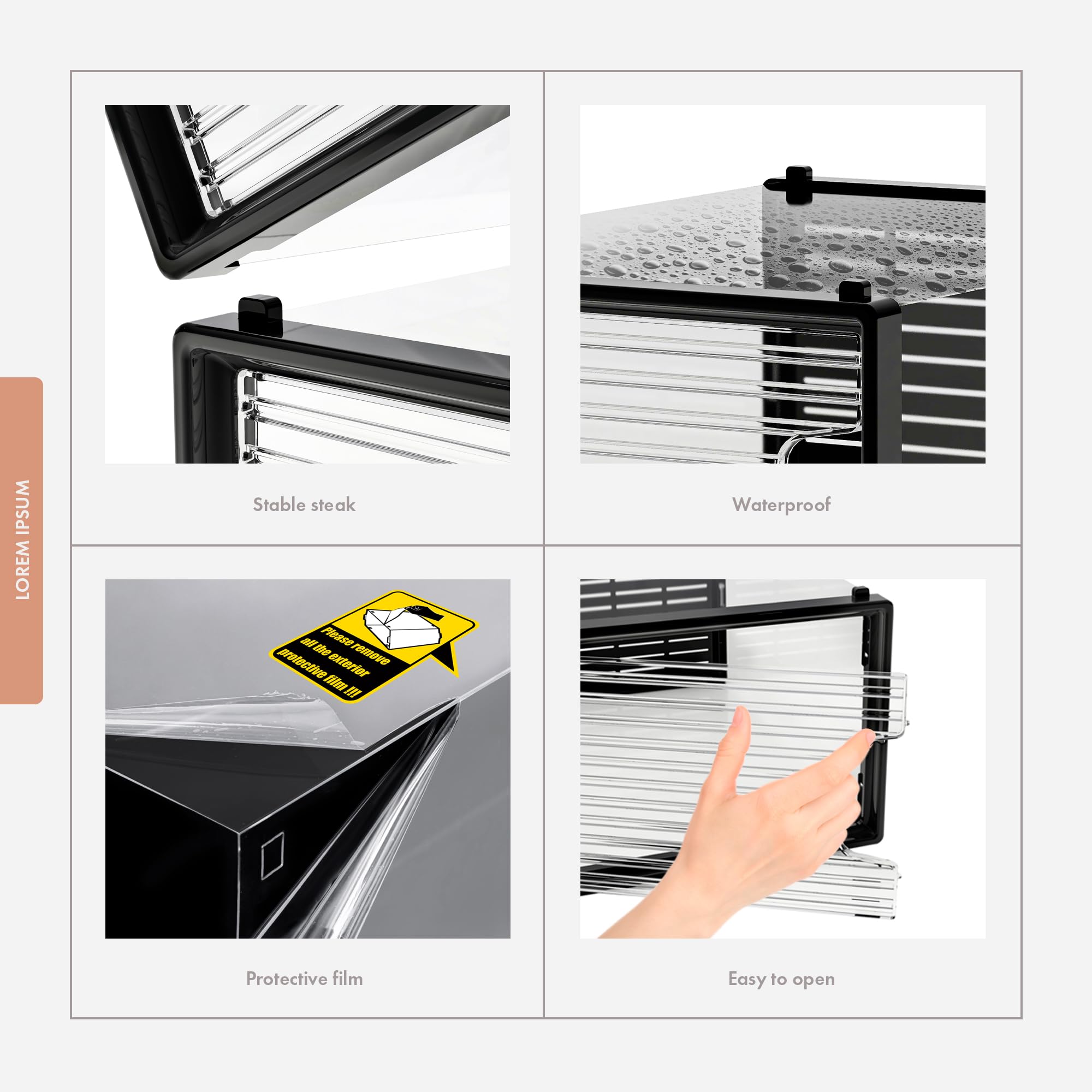 LOREM IPSUM

Stable steak

Waterproof

Please remove all the exterior protective film !!!

Protective film

Easy to open