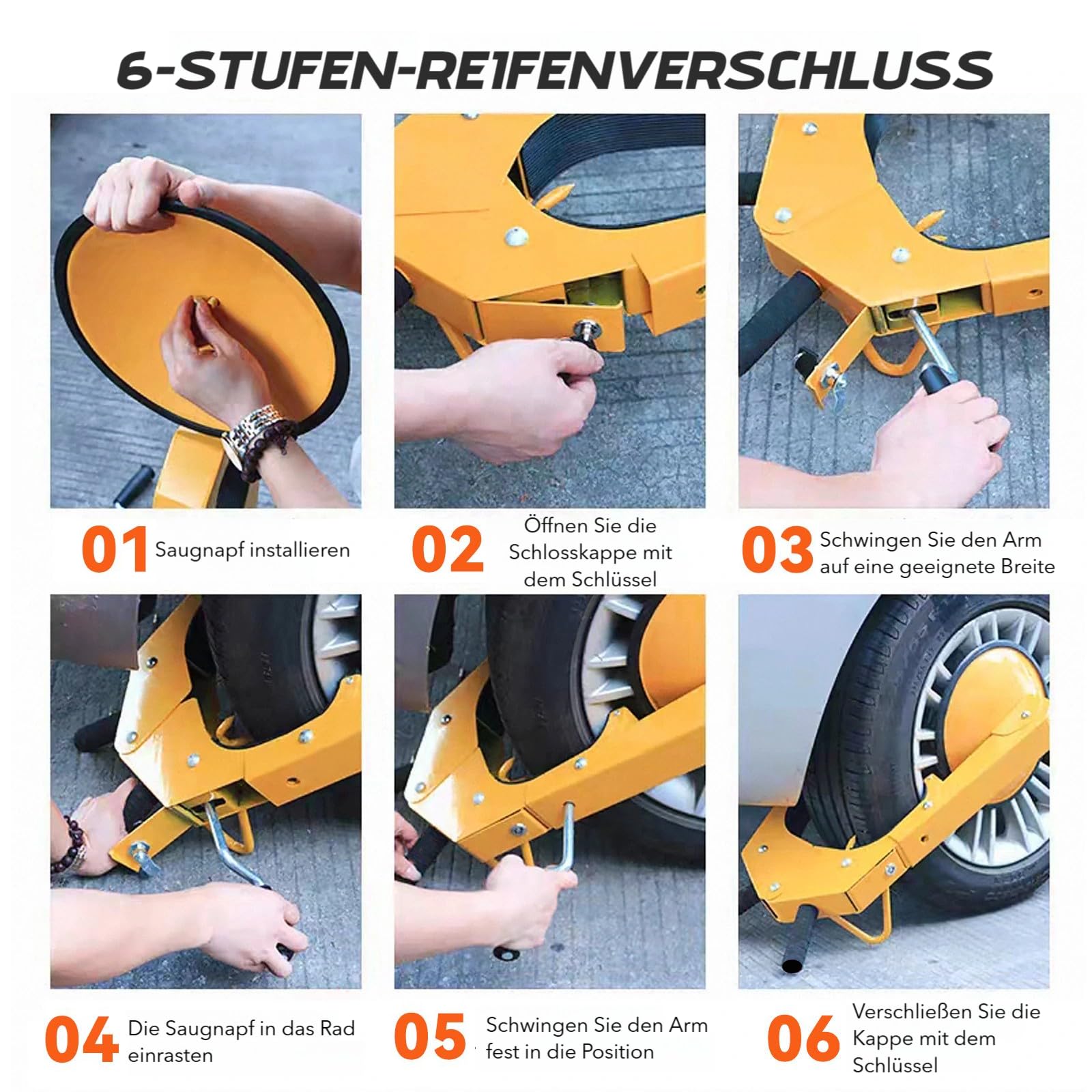 6-STUFEN-REIFENVERSCHLUSS

01 Saugnapf installieren

02 Öffnen Sie die Schlosskappe mit dem Schlüssel

03 Schwingen Sie den Arm auf eine geeignete Breite

04 Die Saugnapf in das Rad einrasten

05 Schwingen Sie den Arm fest in die Position

06 Verschließen Sie die Kappe mit dem Schlüssel