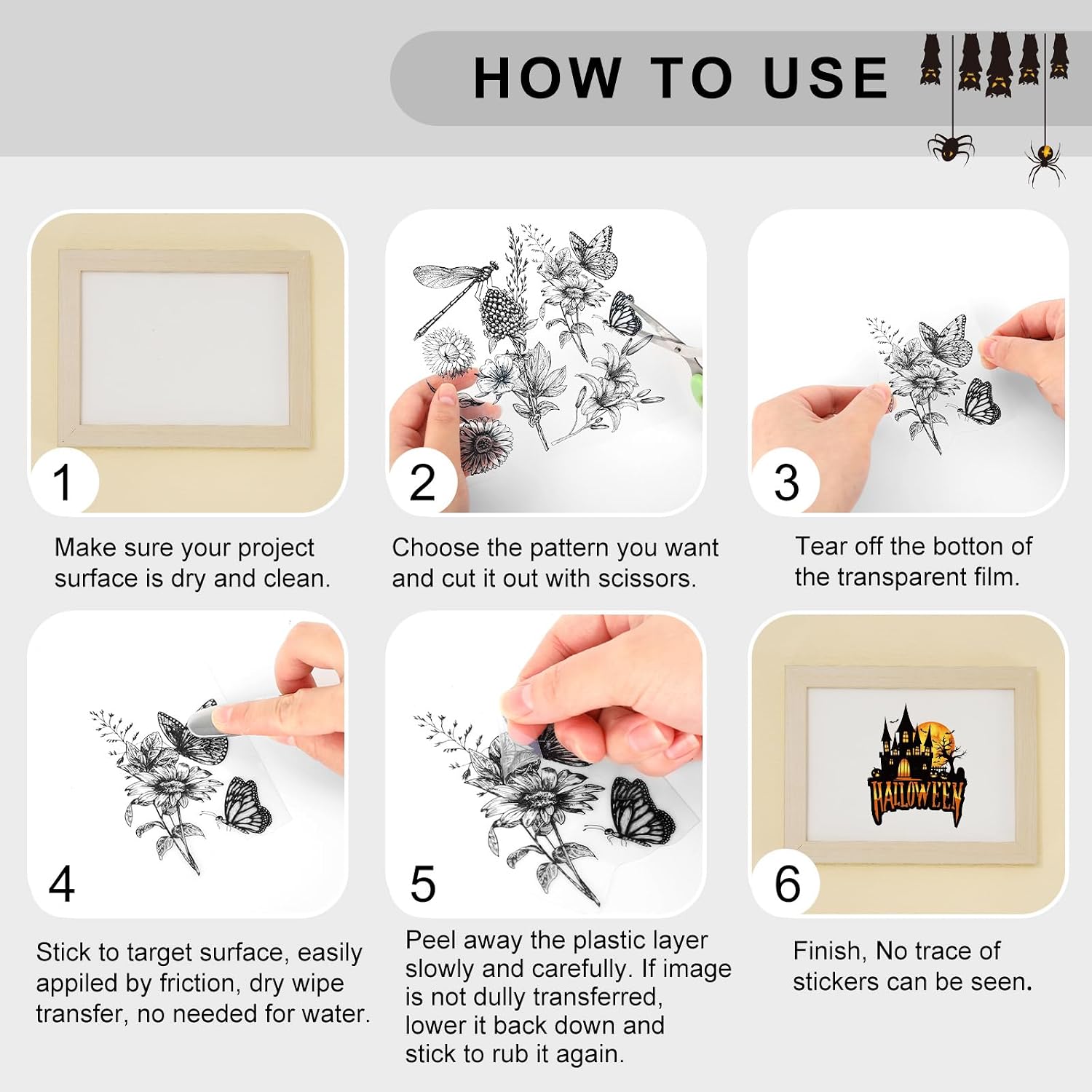 HOW TO USE

1

Make sure your project surface is dry and clean.

2

Choose the pattern you want and cut it out with scissors.

3

Tear off the botton of the transparent film.

4

Stick to target surface, easily appiled by friction, dry wipe transfer, no needed for water.

5

Peel away the plastic layer slowly and carefully. If image is not dully transferred, lower it back down and stick to rub it again.

HALLOWEEN

6

Finish, No trace of stickers can be seen.