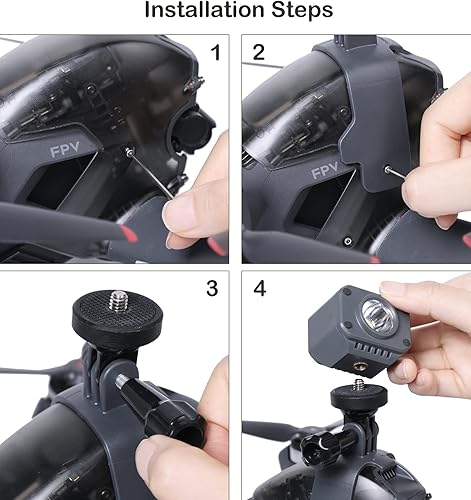 Installation Steps

1

FPV

2

FPV

3

4