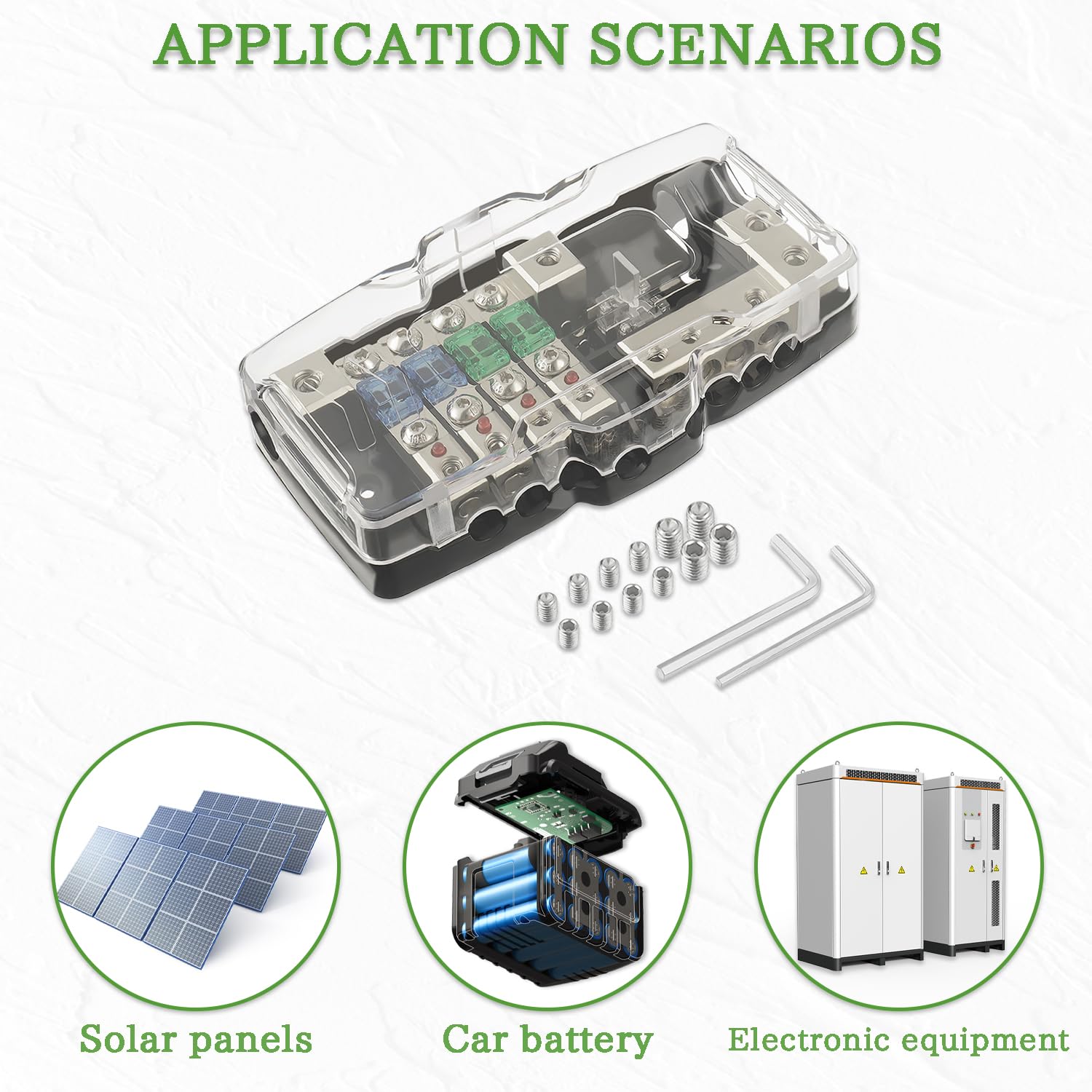 APPLICATION SCENARIOS

Solar panels

Car battery

Electronic equipment