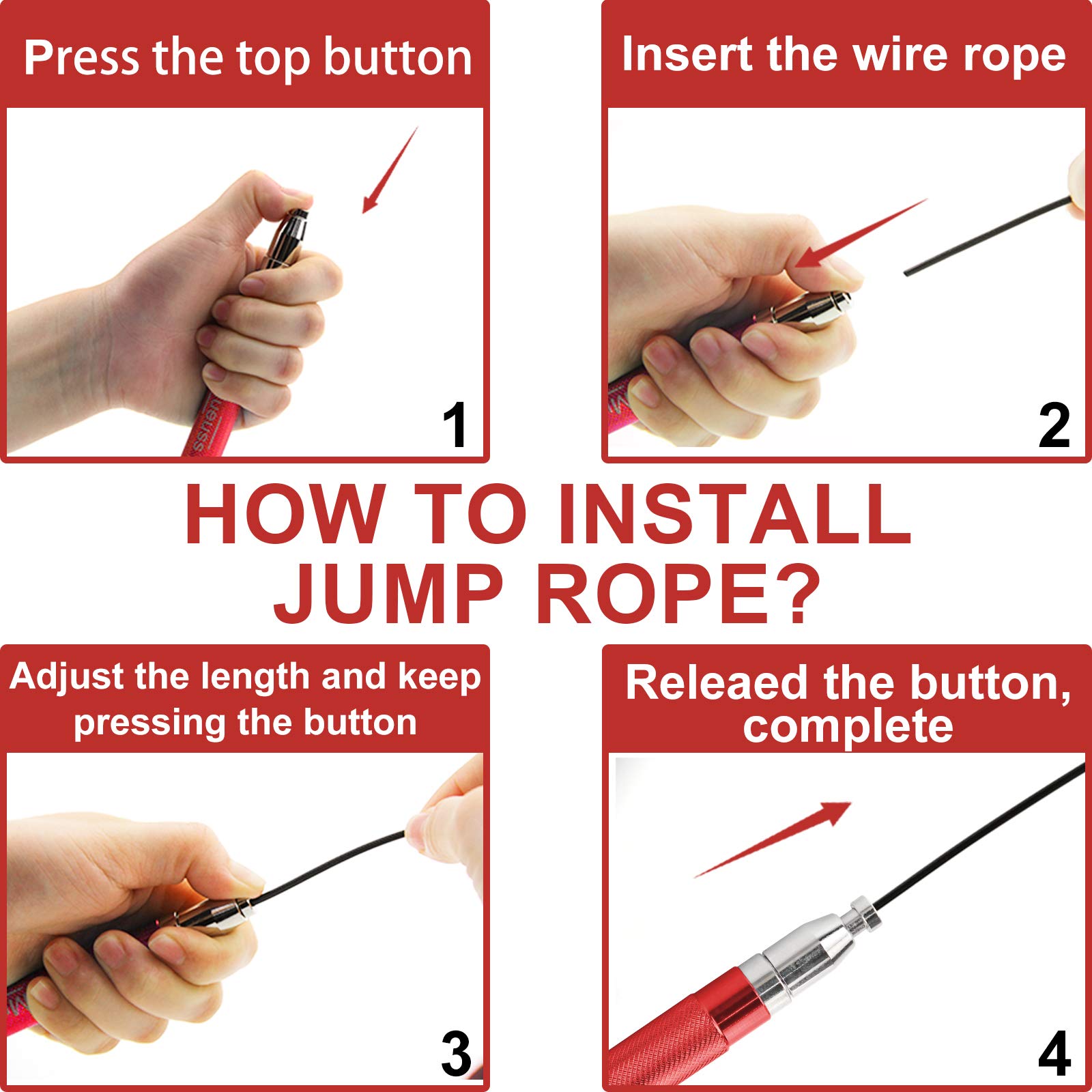 Press the top button

1

Insert the wire rope

2

HOW TO INSTALL JUMP ROPE?

Adjust the length and keep pressing the button

3

Releaed the button, complete

4