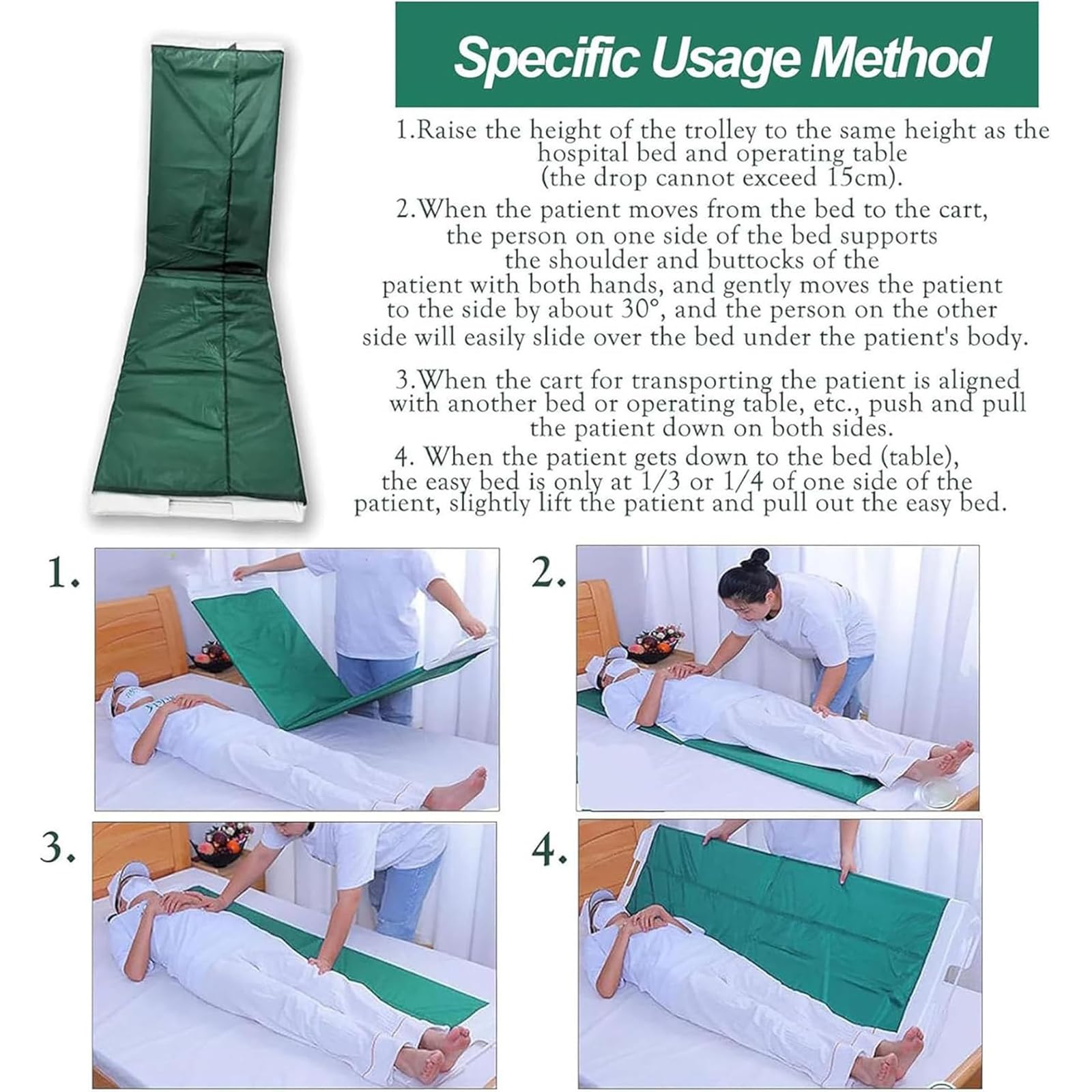 Specific Usage Method

1.Raise the height of the trolley to the same height as the hospital bed and operating table (the drop cannot exceed 15cm).

2.When the patient moves from the bed to the cart, the person on one side of the bed supports the shoulder and buttocks of the patient with both hands, and gently moves the patient to the side by about 30°, and the person on the other side will easily slide over the bed under the patient's body.

3.When the cart for transporting the patient is aligned with another bed or operating table, etc., push and pull the patient down on both sides.

4. When the patient gets down to the bed (table), the easy bed is only at 1/3 or 1/4 of one side of the patient, slightly lift the patient and pull out the easy bed.

1.

2.

3.

4.