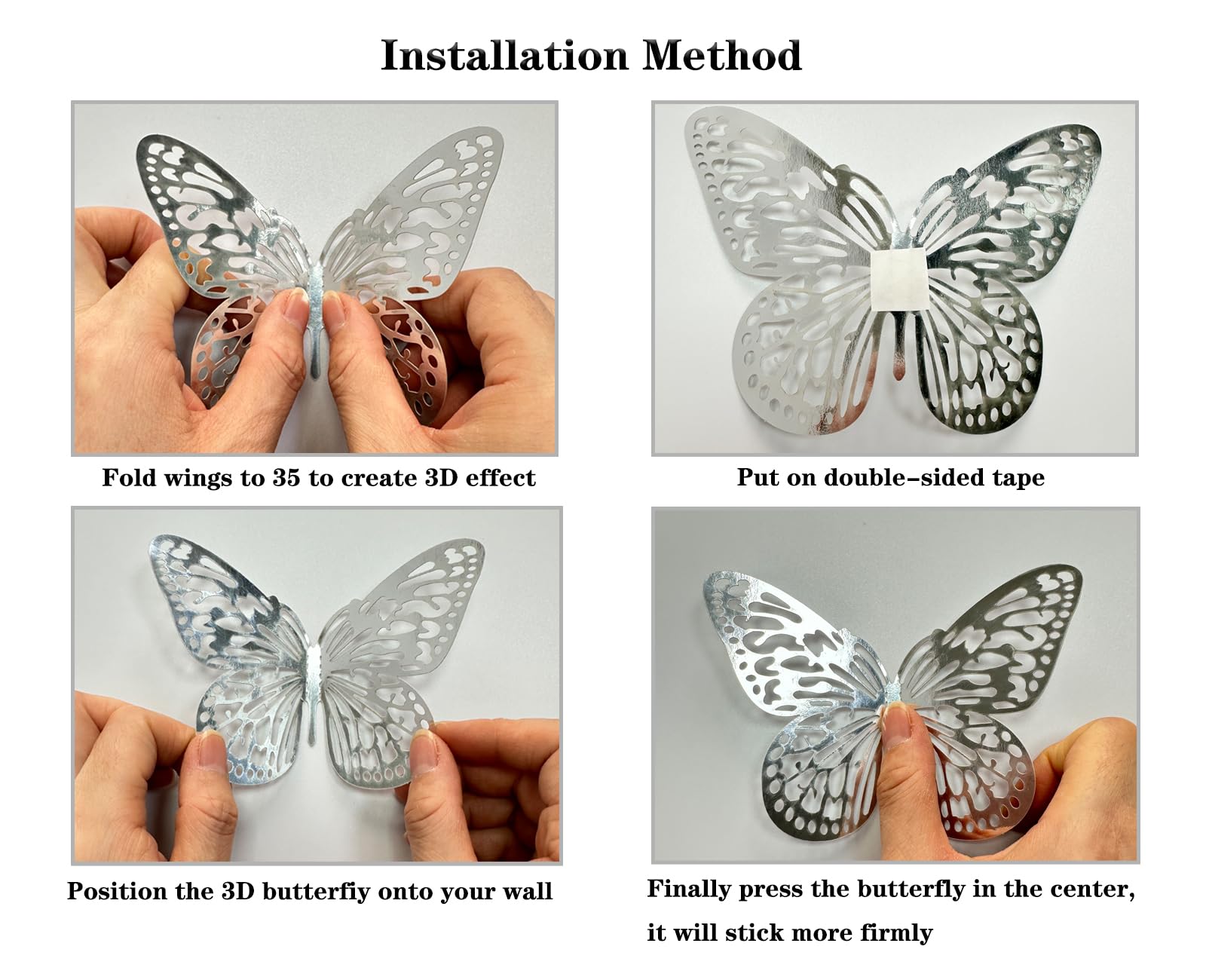 Installation Method

Fold wings to 35 to create 3D effect

Put on double-sided tape

Position the 3D butterfiy onto your wall

Finally press the butterfly in the center, it will stick more firmly