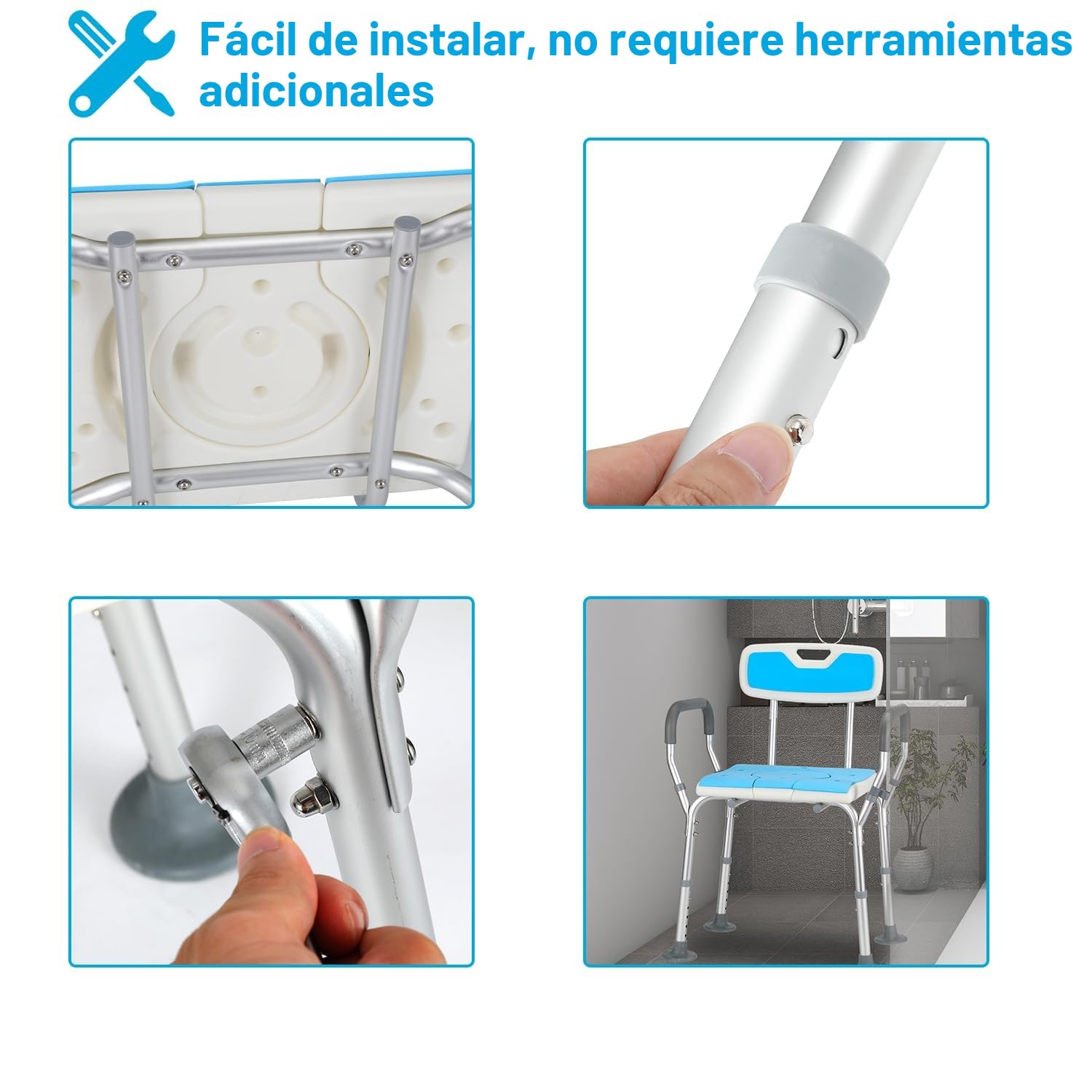 Fácil de instalar, no requiere herramientas adicionales