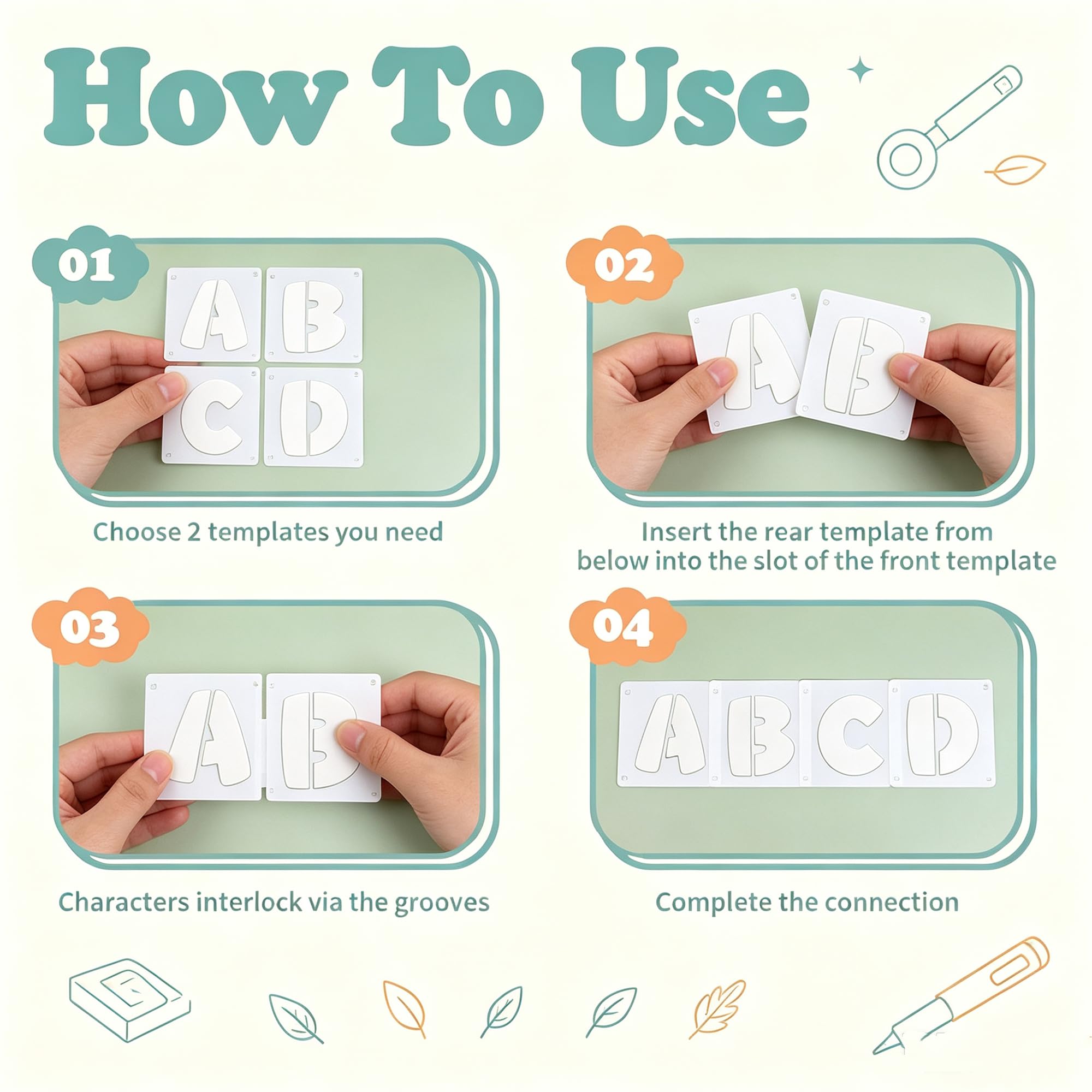 How To Use

01

A B
C D

Choose 2 templates you need

02

A B

Insert the rear template from below into the slot of the front template

03

A B

Characters interlock via the grooves

04

A B C D

Complete the connection