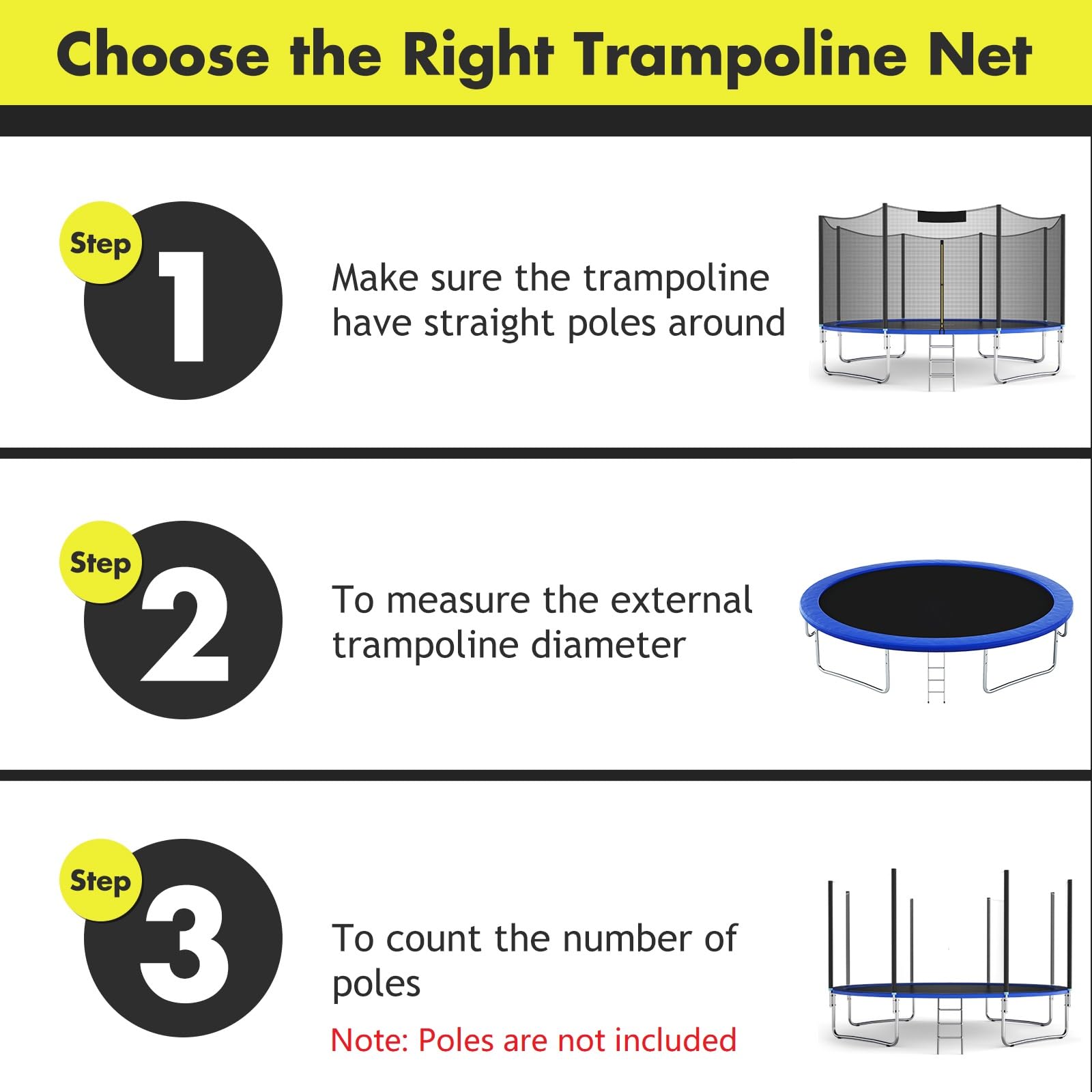 Choose the Right Trampoline Net

Step 1

Make sure the trampoline have straight poles around

Step 2

To measure the external trampoline diameter

Step 3

To count the number of poles

Note: Poles are not included