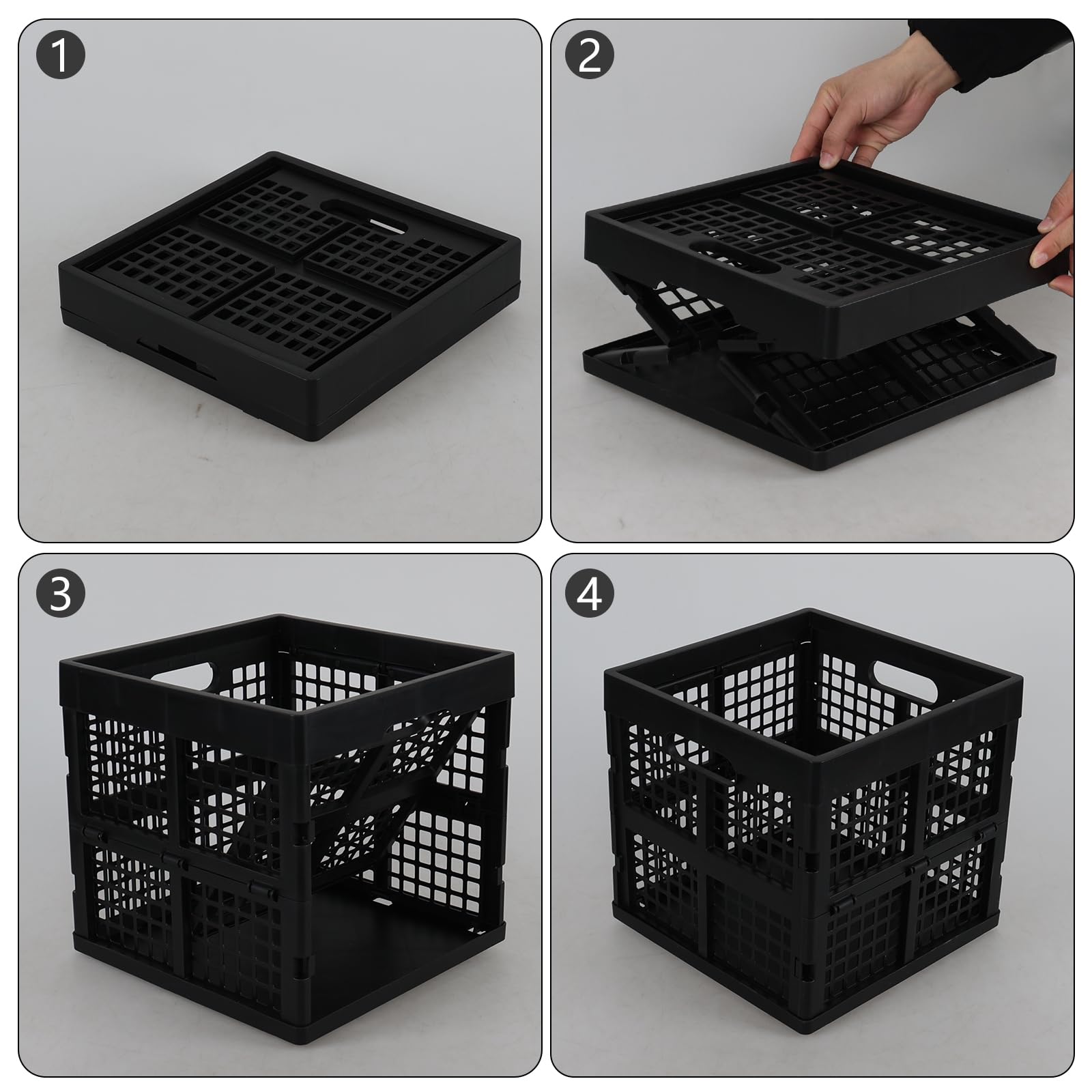 1

2

3

4