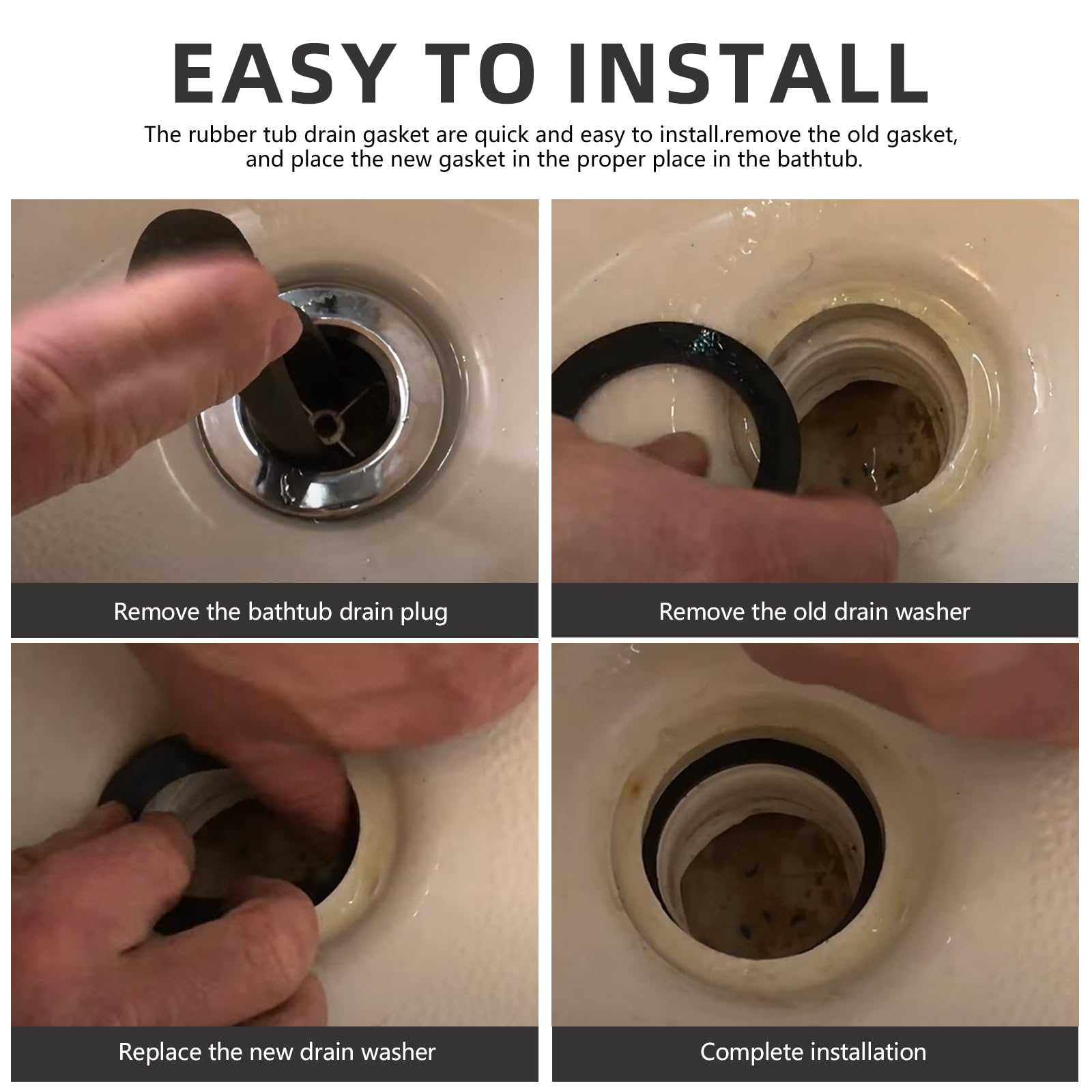 EASY TO INSTALL

The rubber tub drain gasket are quick and easy to install.remove the old gasket, and place the new gasket in the proper place in the bathtub.

Remove the bathtub drain plug

Remove the old drain washer

Replace the new drain washer

Complete installation