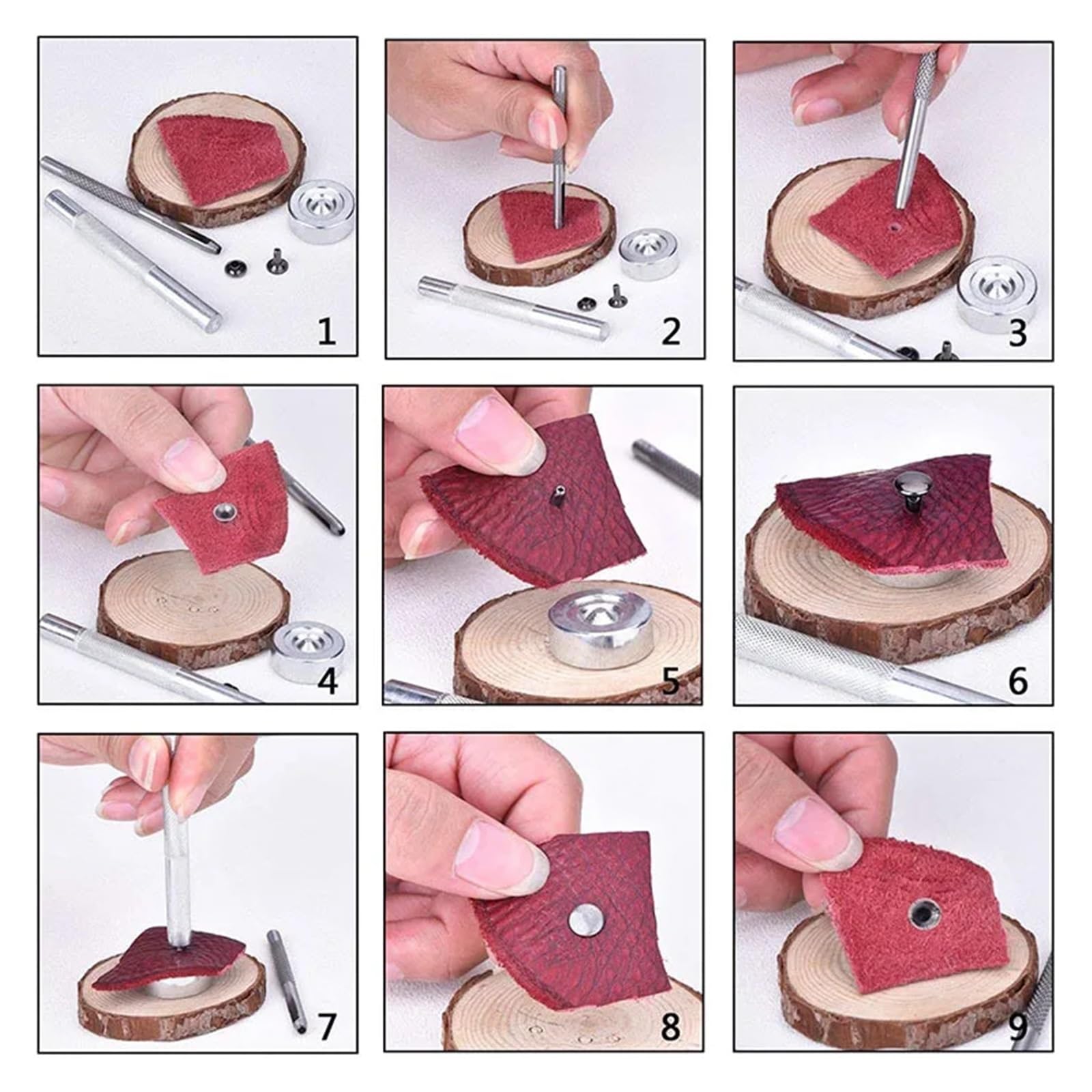 1

2

3

4

5

6

7

8

9