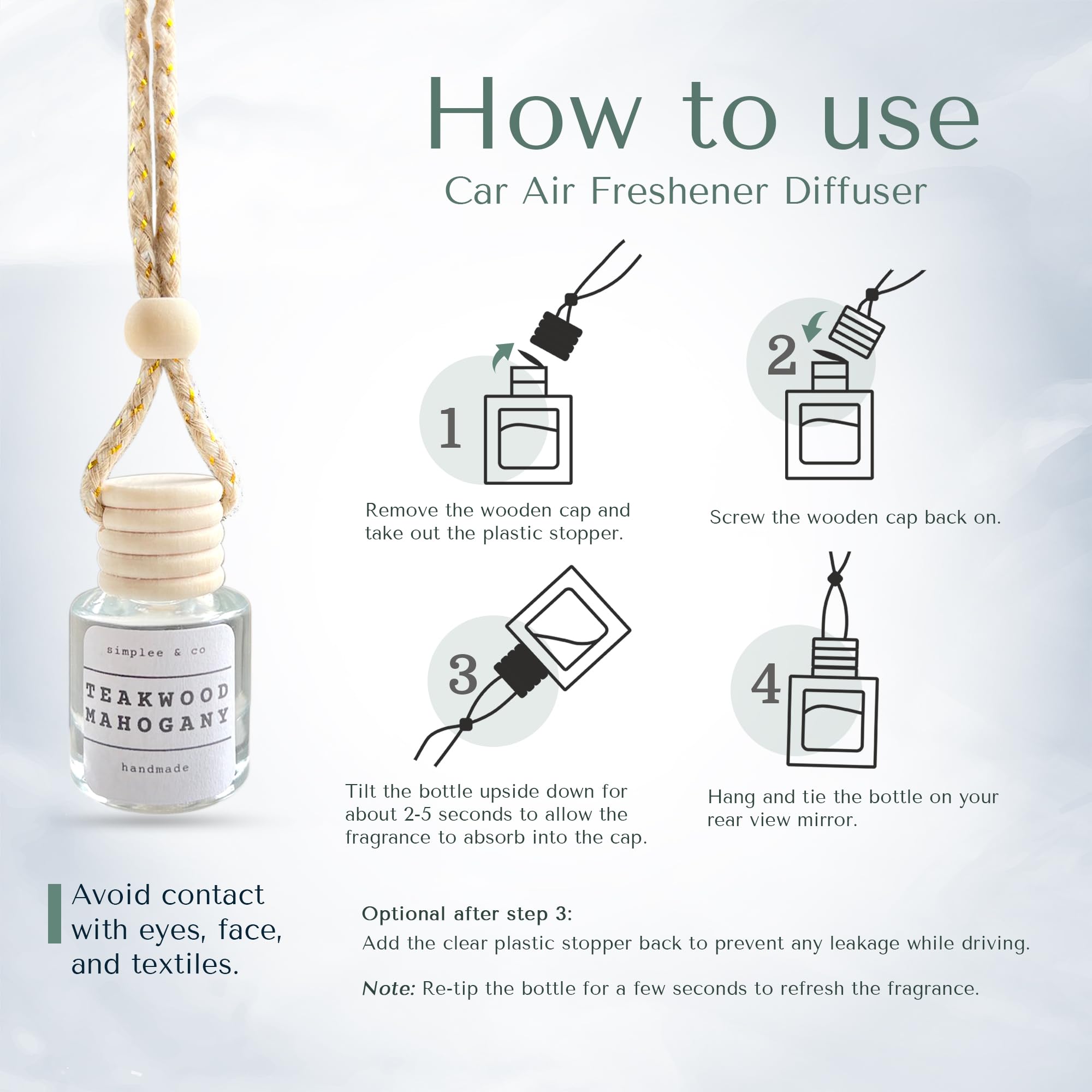 How to use
Car Air Freshener Diffuser

simplee & co
TEAKWOOD MAHOGANY
handmade

1
Remove the wooden cap and take out the plastic stopper.

2
Screw the wooden cap back on.

3
Tilt the bottle upside down for about 2-5 seconds to allow the fragrance to absorb into the cap.

4
Hang and tie the bottle on your rear view mirror.

Avoid contact with eyes, face, and textiles.

Optional after step 3:
Add the clear plastic stopper back to prevent any leakage while driving.

Note: Re-tip the bottle for a few seconds to refresh the fragrance.