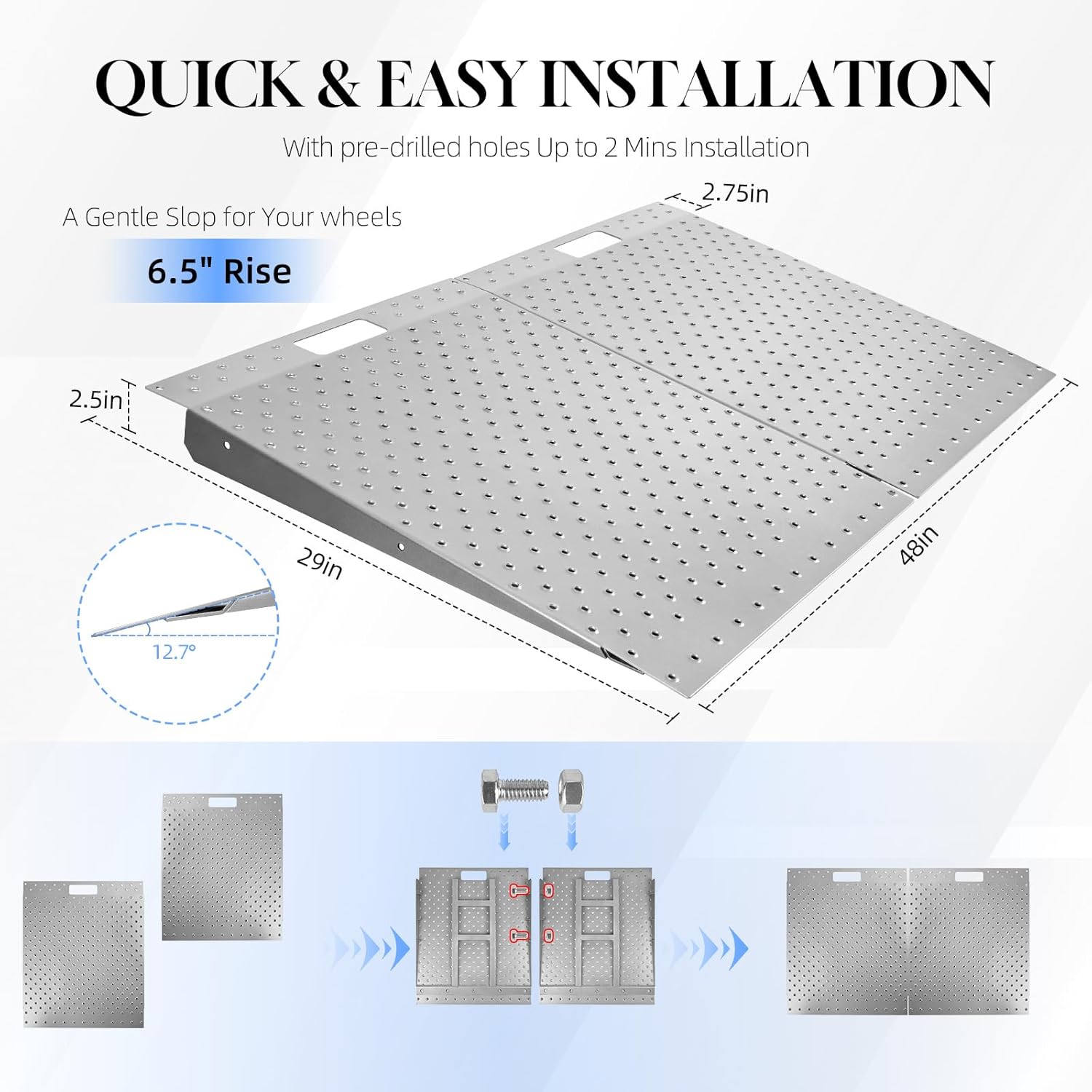 QUICK & EASY INSTALLATION

With pre-drilled holes Up to 2 Mins Installation

A Gentle Slop for Your wheels

6.5" Rise

2.75in

2.5in

29in

48in

12.7°