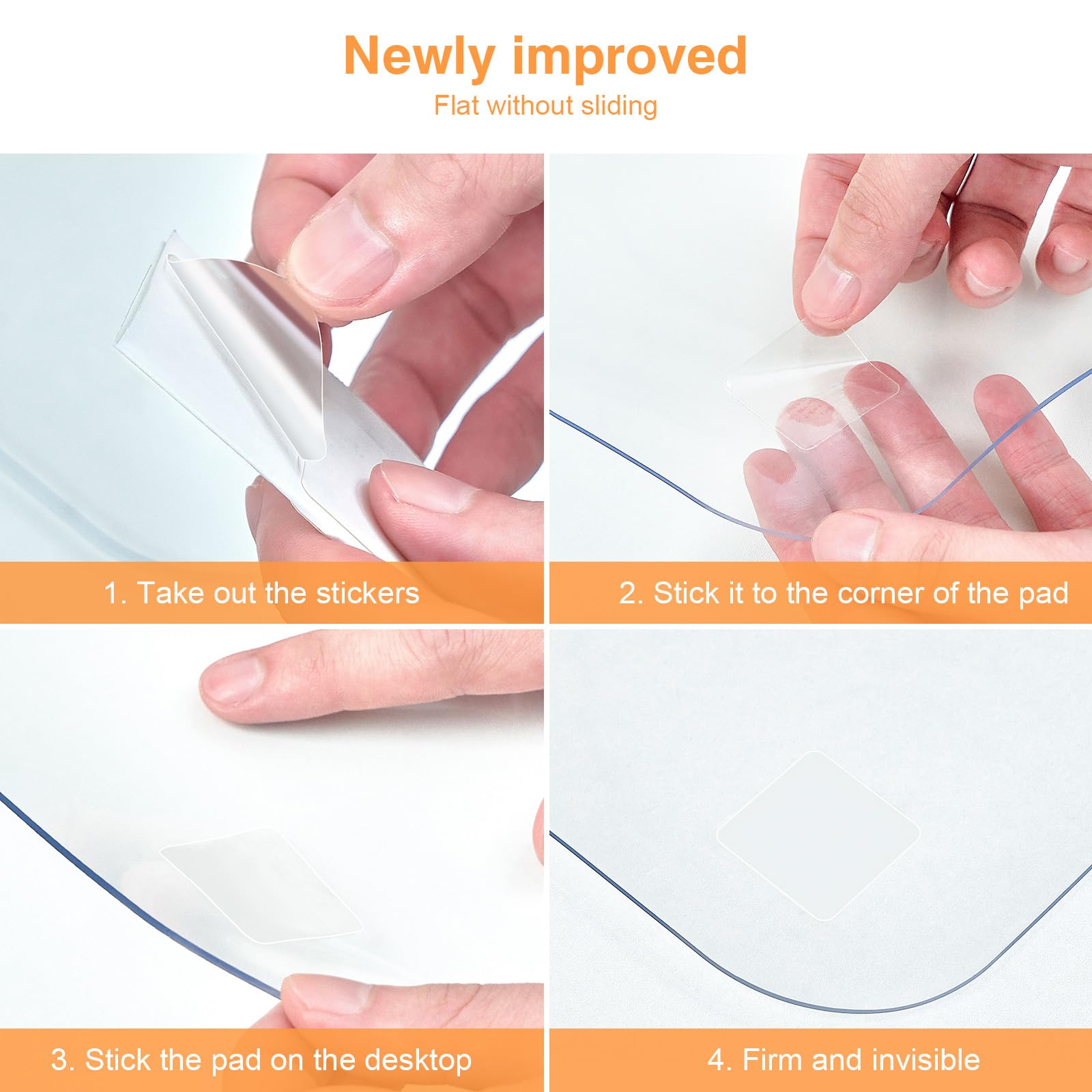 Newly improved
Flat without sliding

1. Take out the stickers

2. Stick it to the corner of the pad

3. Stick the pad on the desktop

4. Firm and invisible