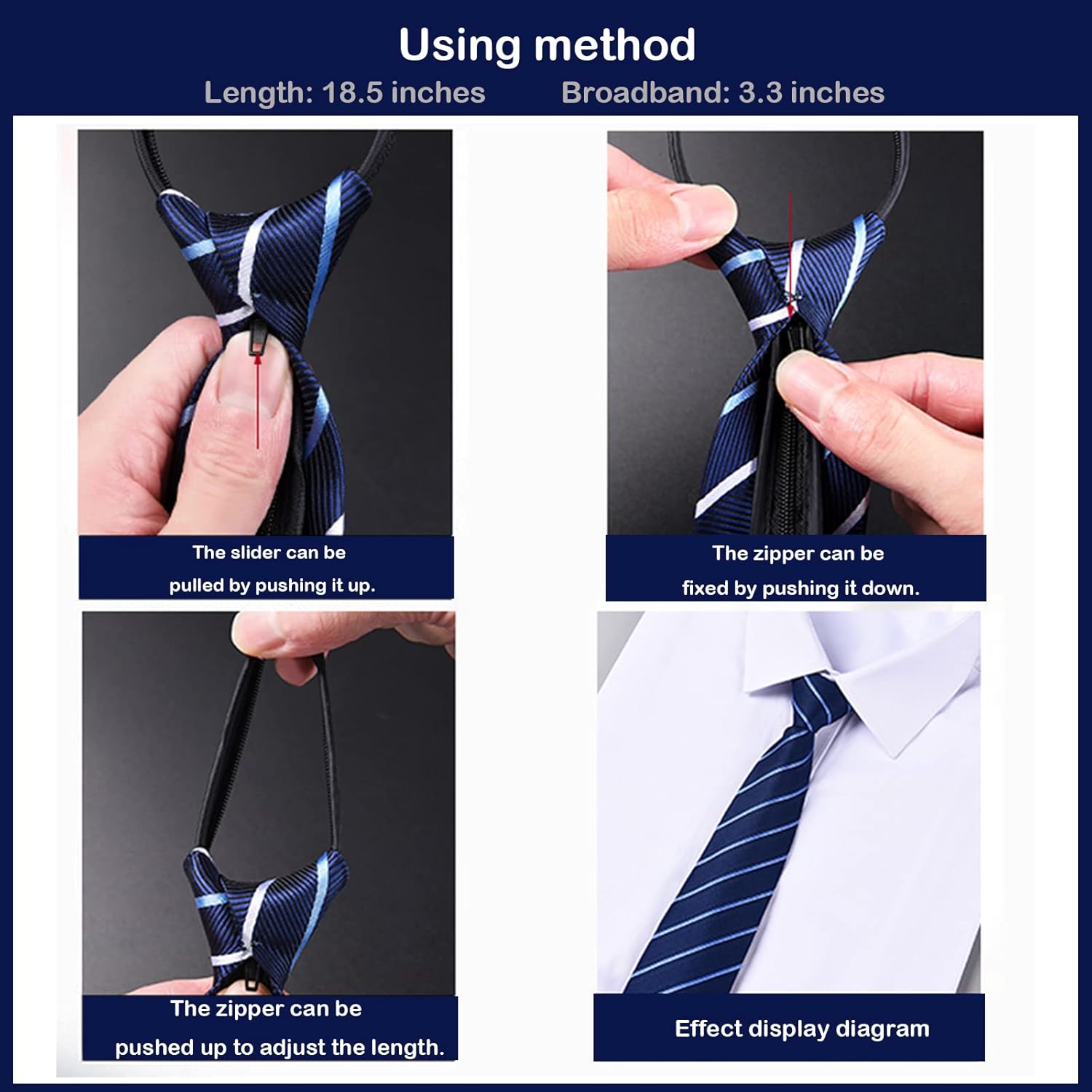 Using method

Length: 18.5 inches        Broadband: 3.3 inches

The slider can be pulled by pushing it up.

The zipper can be fixed by pushing it down.

The zipper can be pushed up to adjust the length.

Effect display diagram