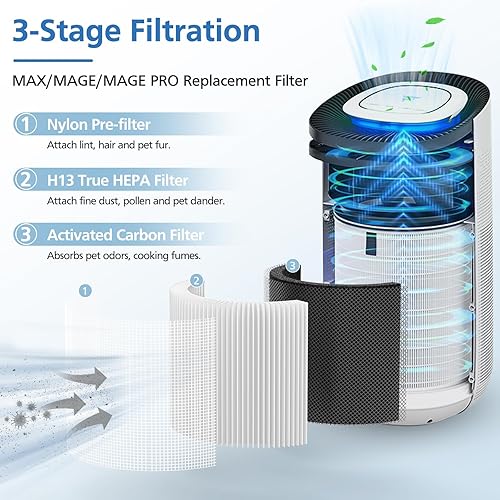 3-Stage Filtration

MAX/MAGE/MAGE PRO Replacement Filter

1 Nylon Pre-filter

Attach lint, hair and pet fur.

2 H13 True HEPA Filter

Attach fine dust, pollen and pet dander.

3 Activated Carbon Filter

Absorbs pet odors, cooking fumes.

1

2

3