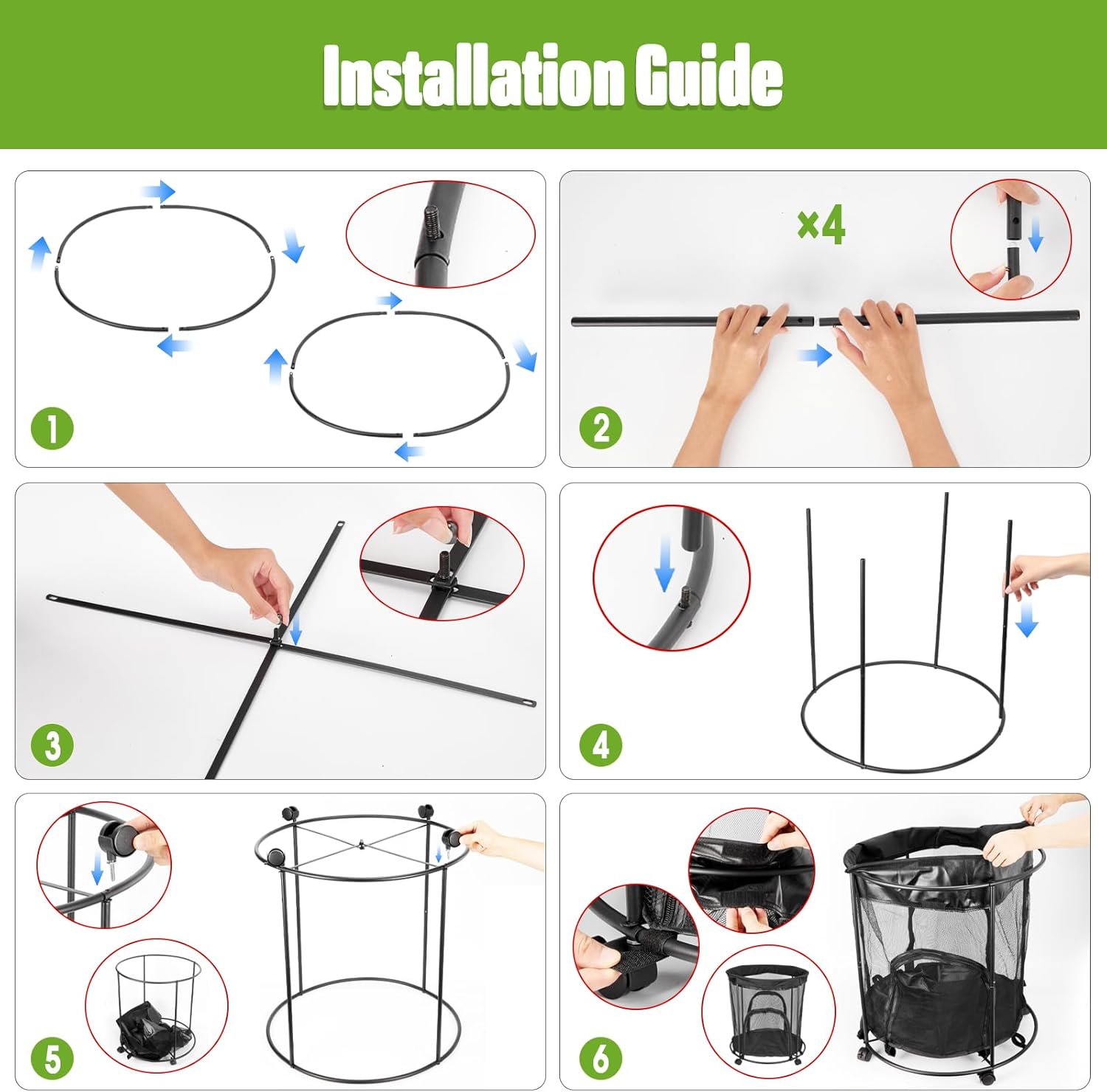 Installation Guide

1

×4

2

3

4

5

6