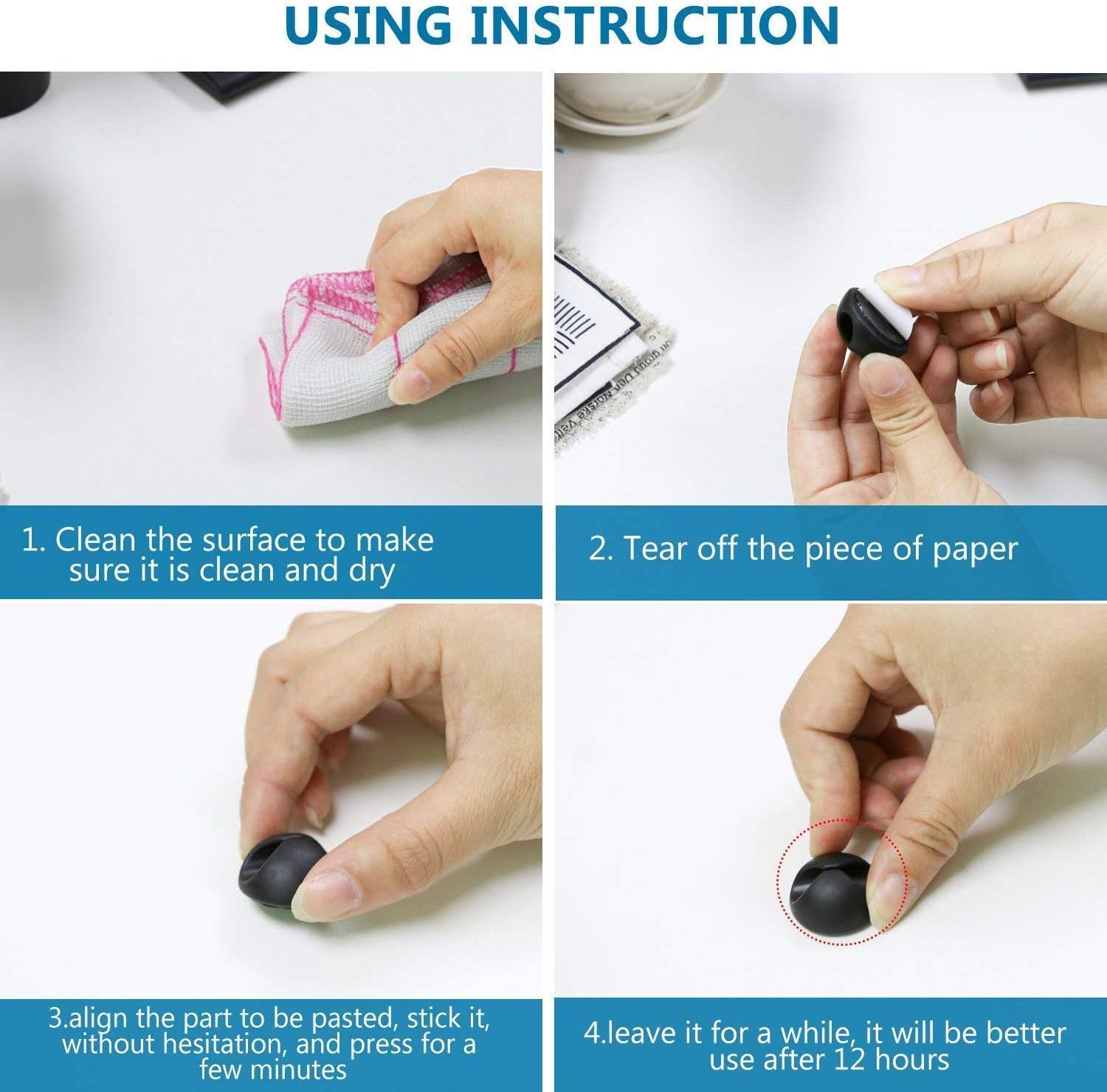 USING INSTRUCTION

1. Clean the surface to make sure it is clean and dry

2. Tear off the piece of paper

3.align the part to be pasted, stick it, without hesitation, and press for a few minutes

4.leave it for a while, it will be better use after 12 hours