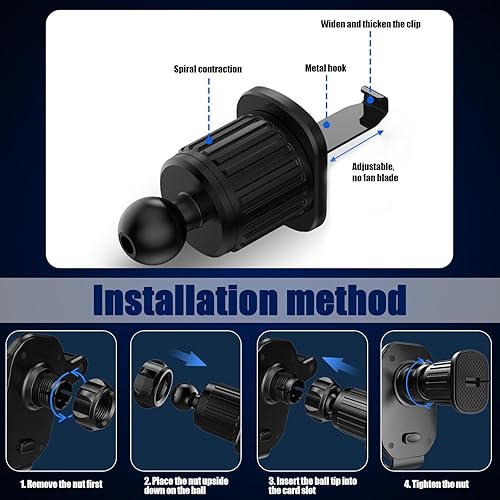 Widen and thicken the clip

Spiral contraction

Metal hook

Adjustable, no fan blade

Installation method

1. Remove the nut first

2. Place the nut upside down on the ball

3. Insert the ball tip into the card slot

4. Tighten the nut