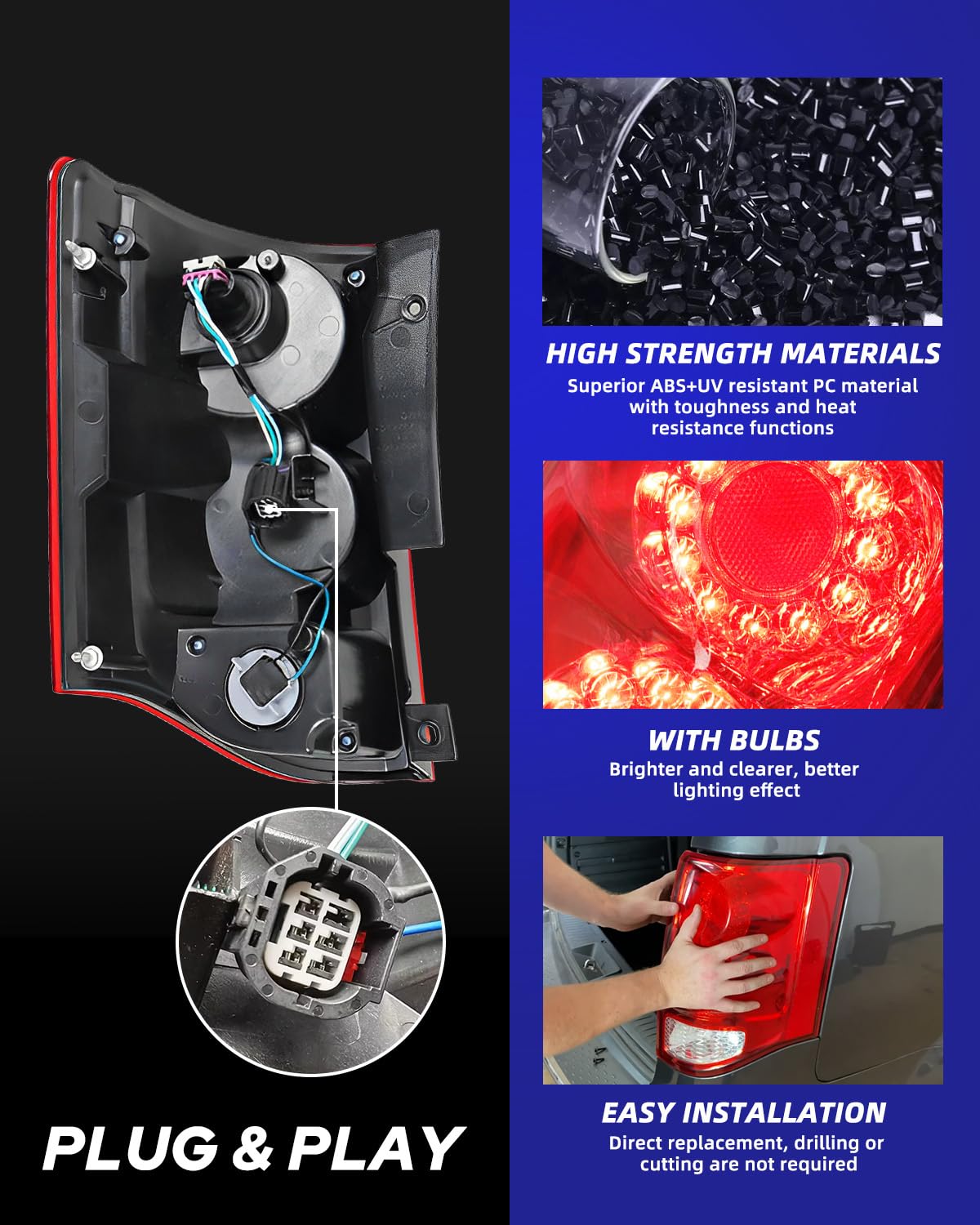 PLUG & PLAY

HIGH STRENGTH MATERIALS

Superior ABS+UV resistant PC material with toughness and heat resistance functions

WITH BULBS

Brighter and clearer, better lighting effect

EASY INSTALLATION

Direct replacement, drilling or cutting are not required