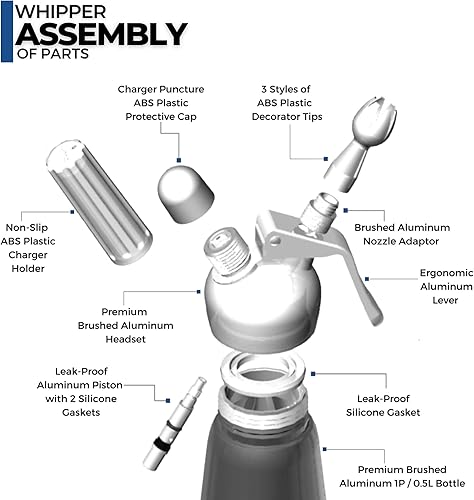 WHIPPER
ASSEMBLY
OF PARTS

Charger Puncture
ABS Plastic
Protective Cap

3 Styles of
ABS Plastic
Decorator Tips

Non-Slip
ABS Plastic
Charger
Holder

Brushed Aluminum
Nozzle Adaptor

Ergonomic
Aluminum
Lever

Premium
Brushed Aluminum
Headset

Leak-Proof
Aluminum Piston
with 2 Silicone
Gaskets

Leak-Proof
Silicone Gasket

Premium Brushed
Aluminum 1P / 0.5L Bottle