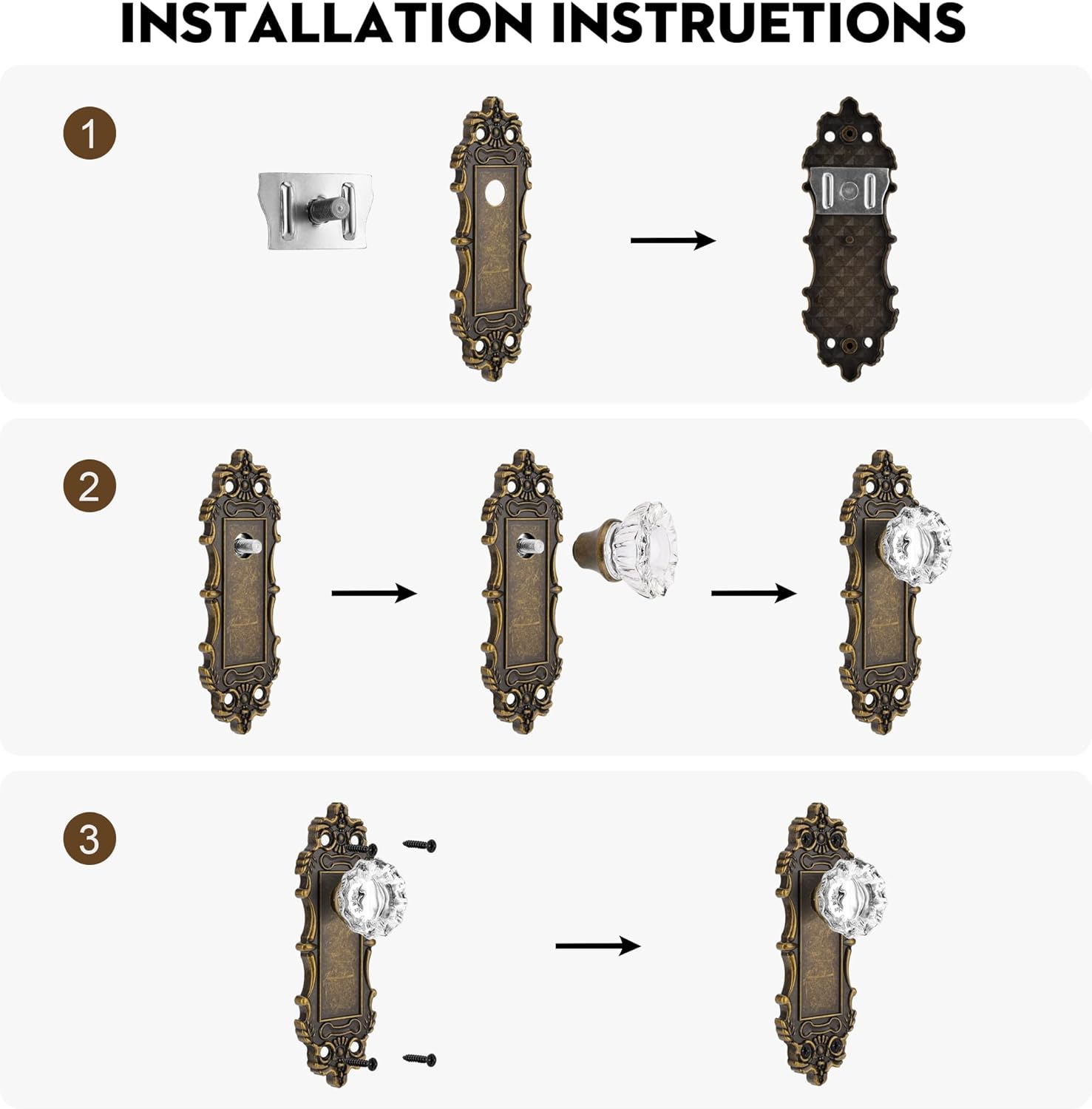 INSTALLATION INSTRUETIONS

1

2

3