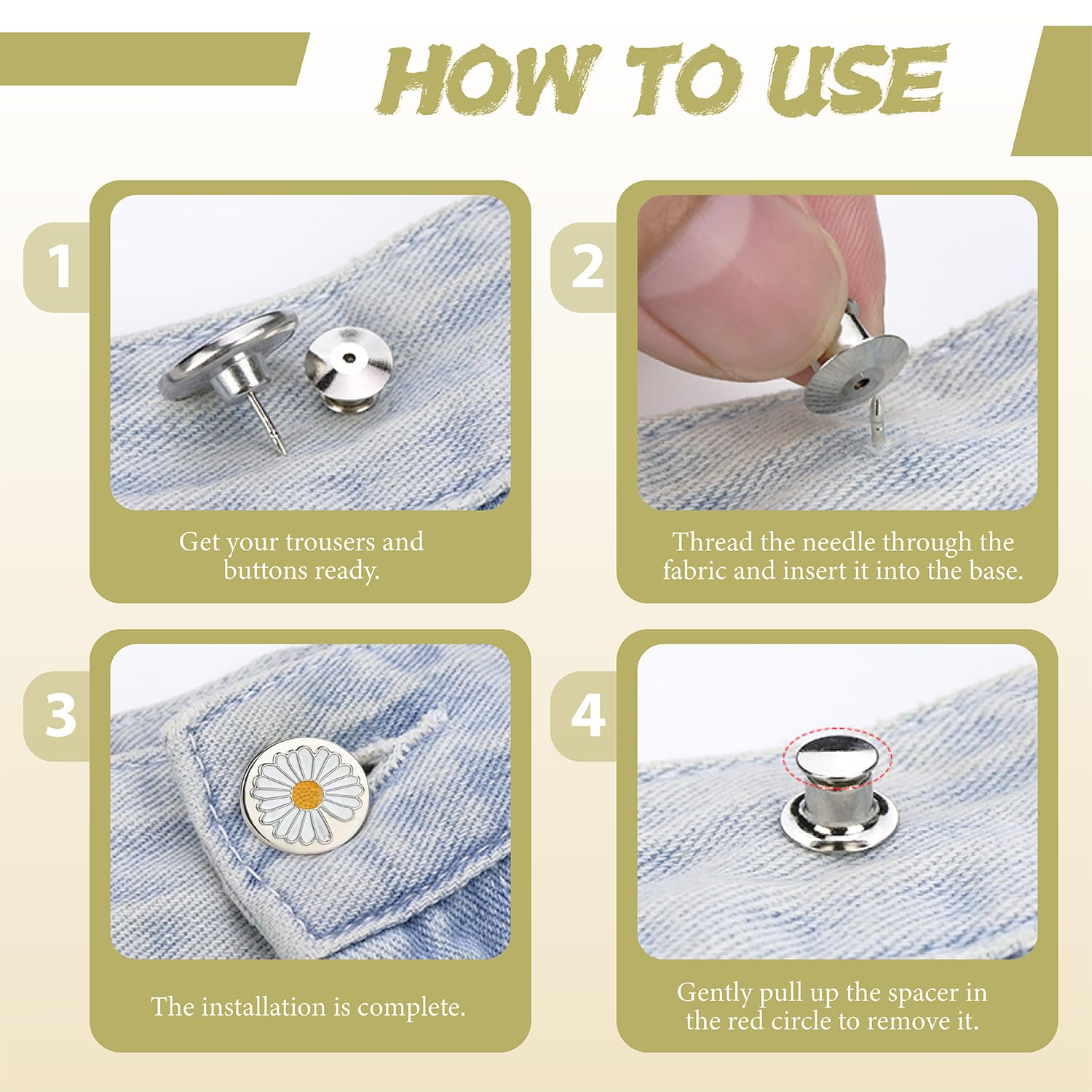 HOW TO USE

1

Get your trousers and buttons ready.

2

Thread the needle through the fabric and insert it into the base.

3

The installation is complete.

4

Gently pull up the spacer in the red circle to remove it.