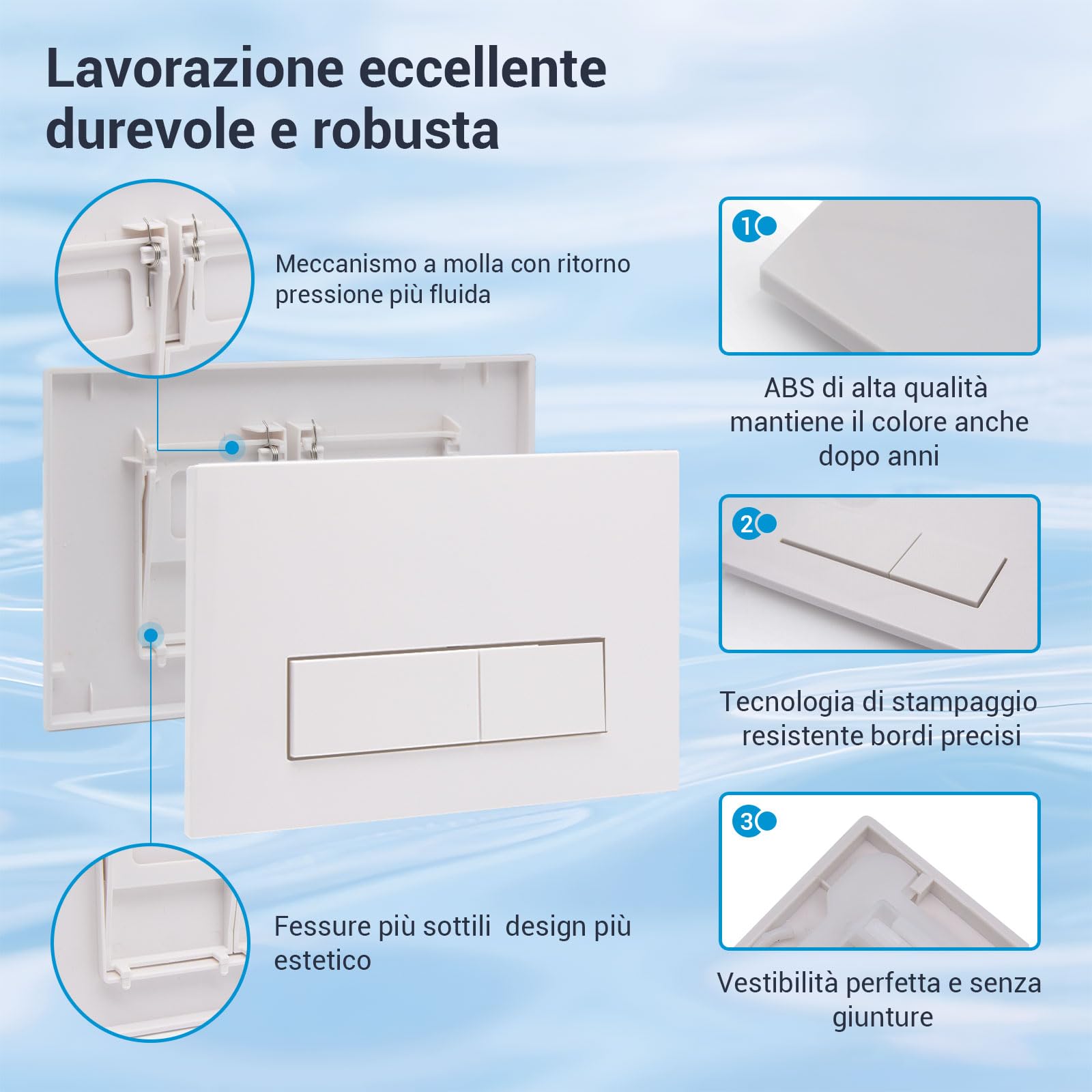 Lavorazione eccellente durevole e robusta

Meccanismo a molla con ritorno pressione più fluida

Fessure più sottili  design più estetico

1

ABS di alta qualità mantiene il colore anche dopo anni

2

Tecnologia di stampaggio resistente bordi precisi

3

Vestibilità perfetta e senza giunture