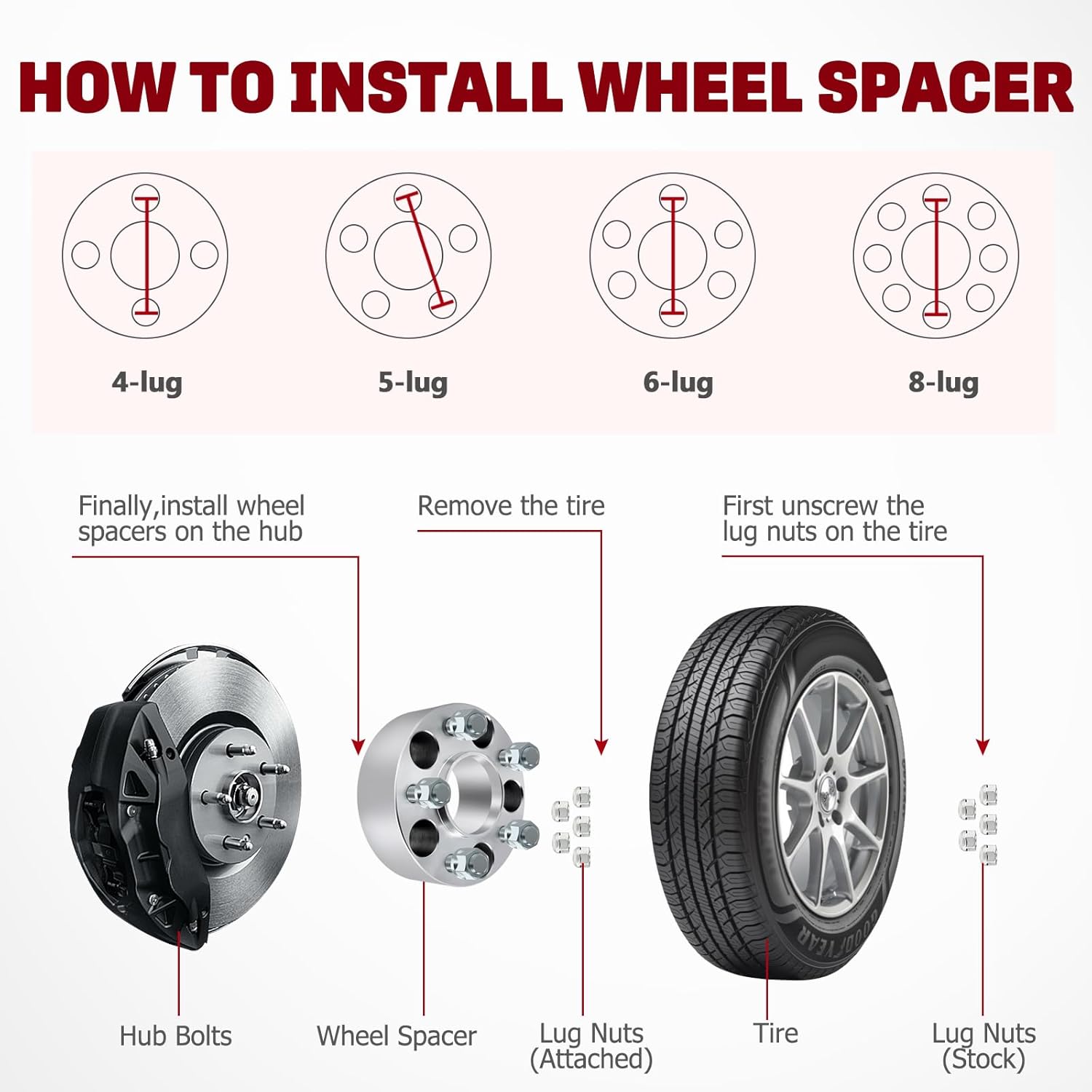 HOW TO INSTALL WHEEL SPACER

4-lug

5-lug

6-lug

8-lug

Finally,install wheel spacers on the hub

Remove the tire

First unscrew the lug nuts on the tire

GOODYEAR

Hub Bolts

Wheel Spacer

Lug Nuts (Attached)

Tire

Lug Nuts (Stock)