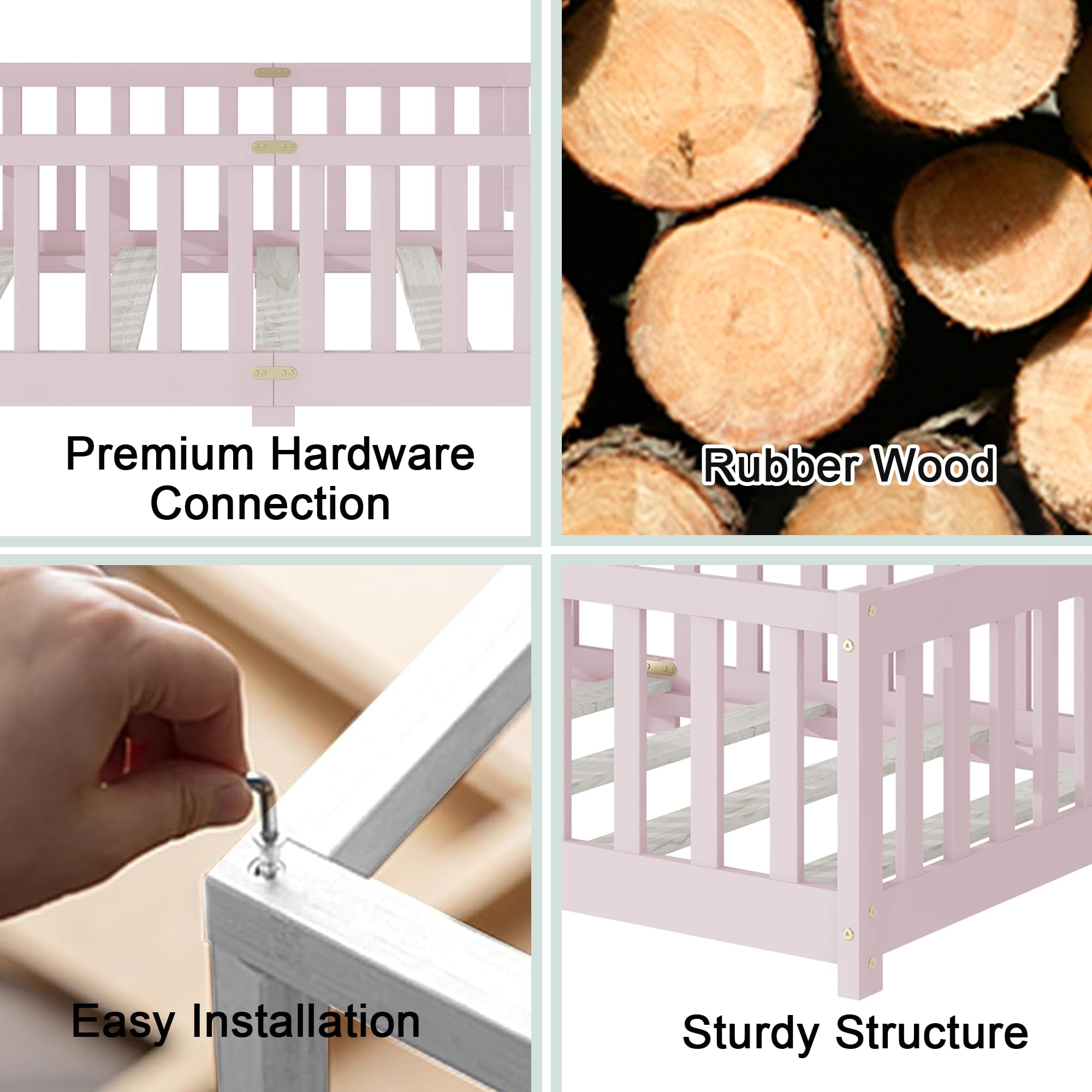 Premium Hardware Connection

Rubber Wood

Easy Installation

Sturdy Structure