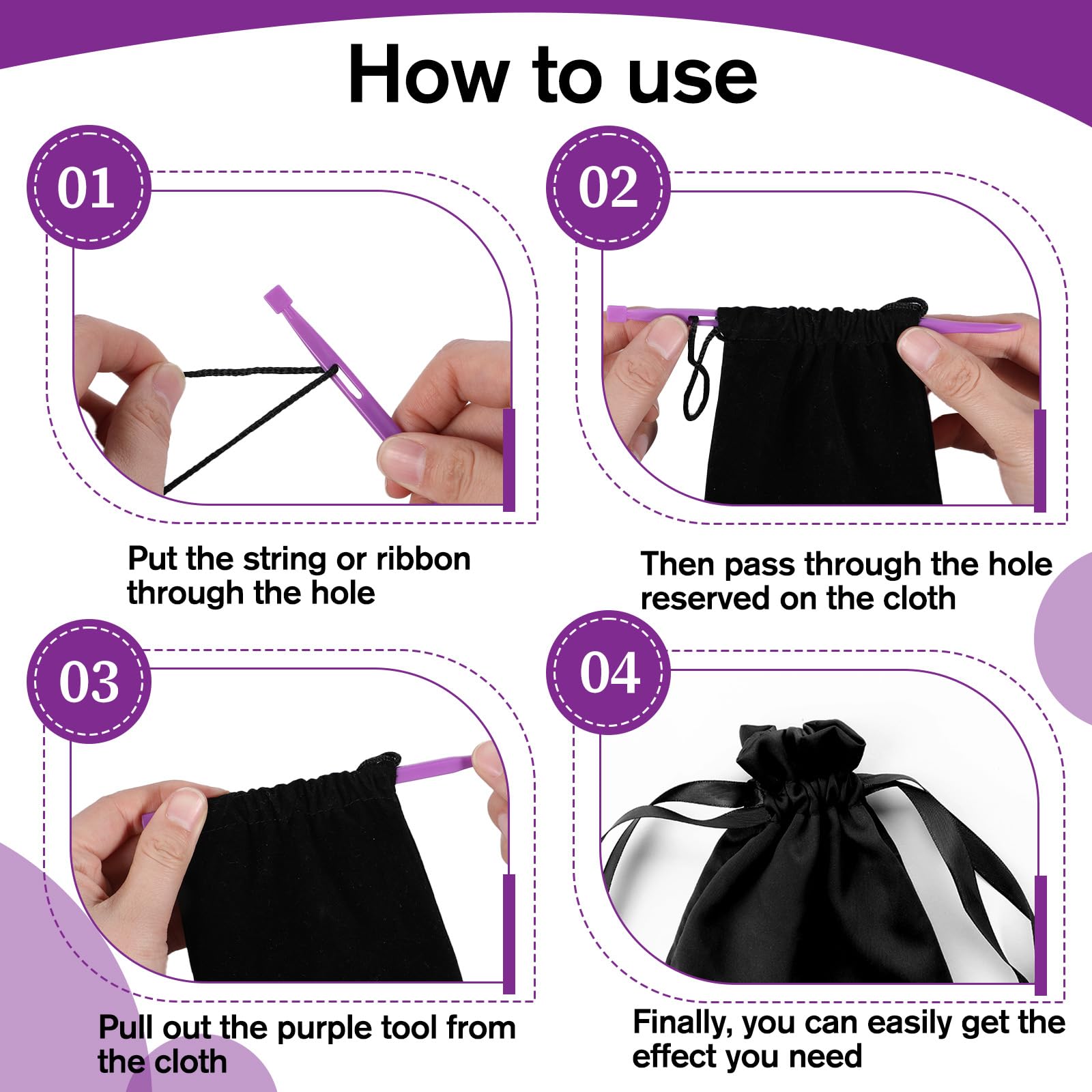 How to use

01

Put the string or ribbon through the hole

02

Then pass through the hole reserved on the cloth

03

Pull out the purple tool from the cloth

04

Finally, you can easily get the effect you need