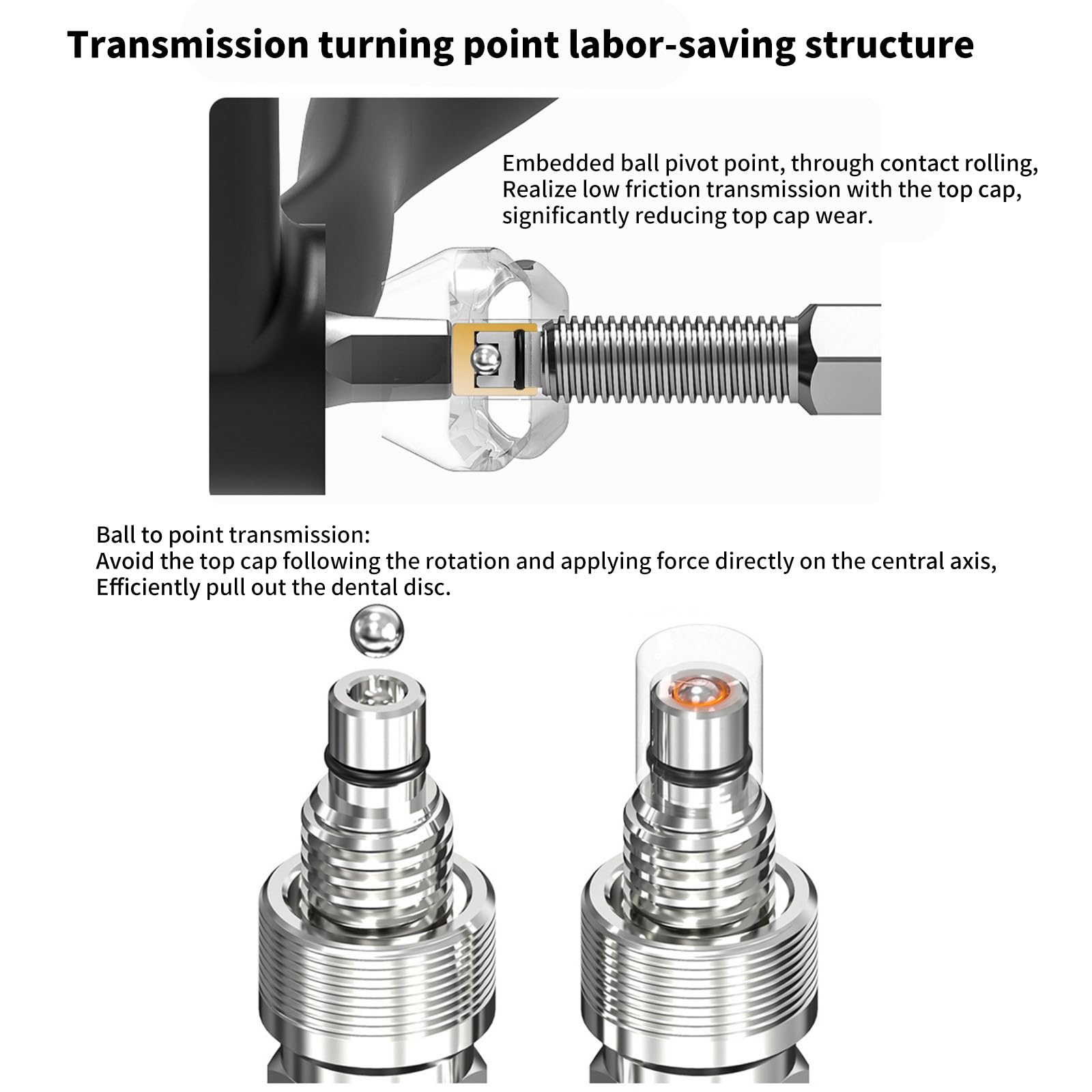 Transmission turning point labor-saving structure

Embedded ball pivot point, through contact rolling, Realize low friction transmission with the top cap, significantly reducing top cap wear.

Ball to point transmission:
Avoid the top cap following the rotation and applying force directly on the central axis,
Efficiently pull out the dental disc.